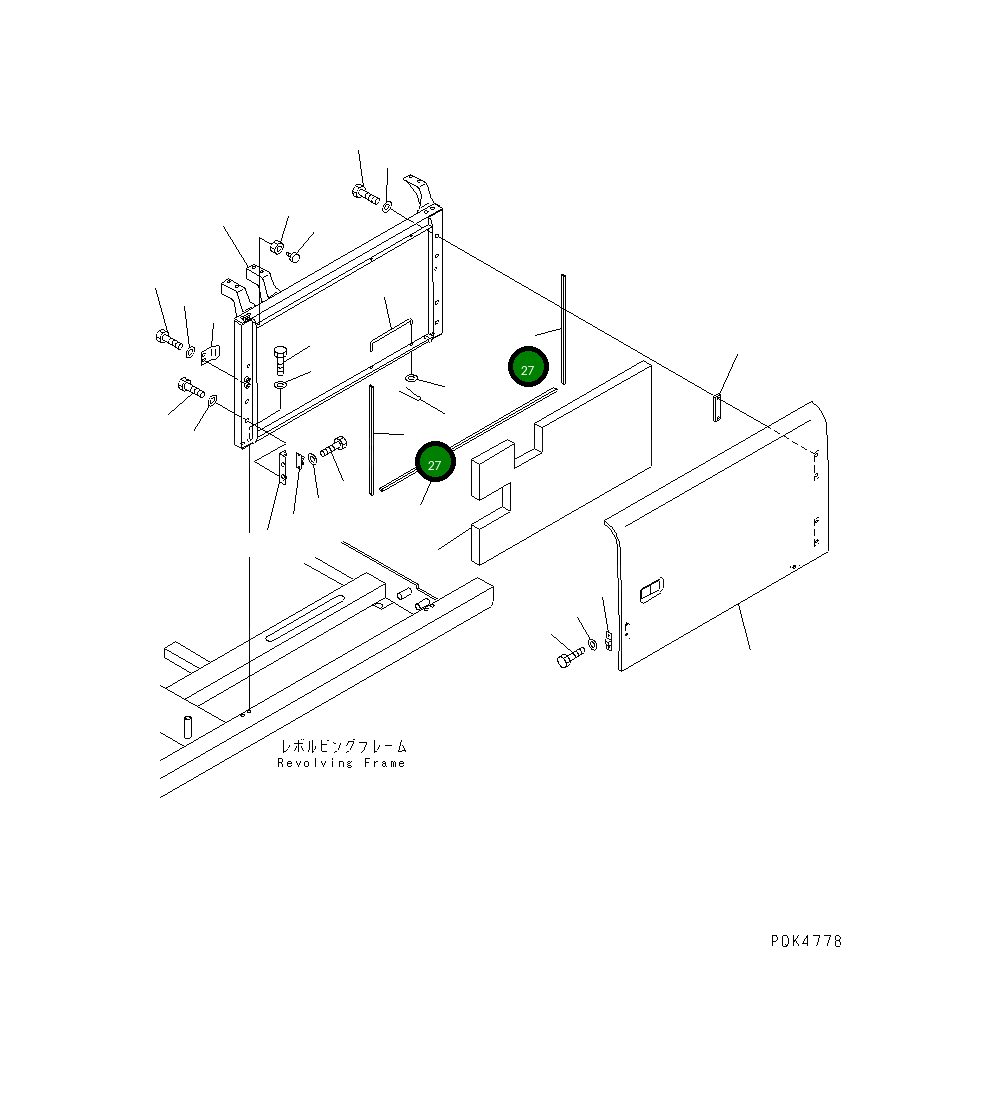 27

27

レボルビングフレーム
Revolving Frame

P0K4778