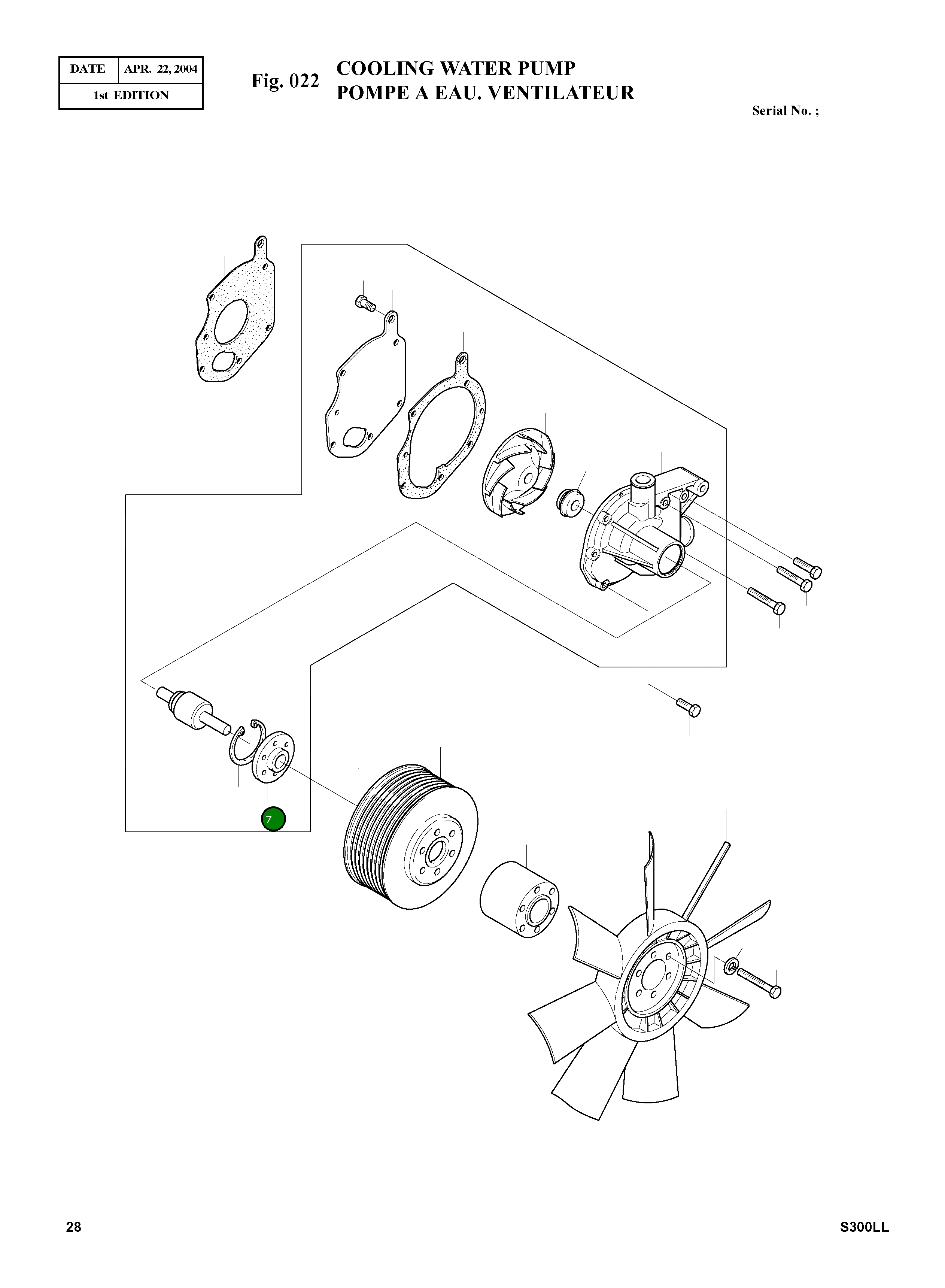 | DATE | APR. 22, 2004 |
|---|---|
| 1st EDITION | |

Fig. 022 COOLING WATER PUMP
POMPE A EAU. VENTILATEUR

Serial No. ;

7

28

S300LL