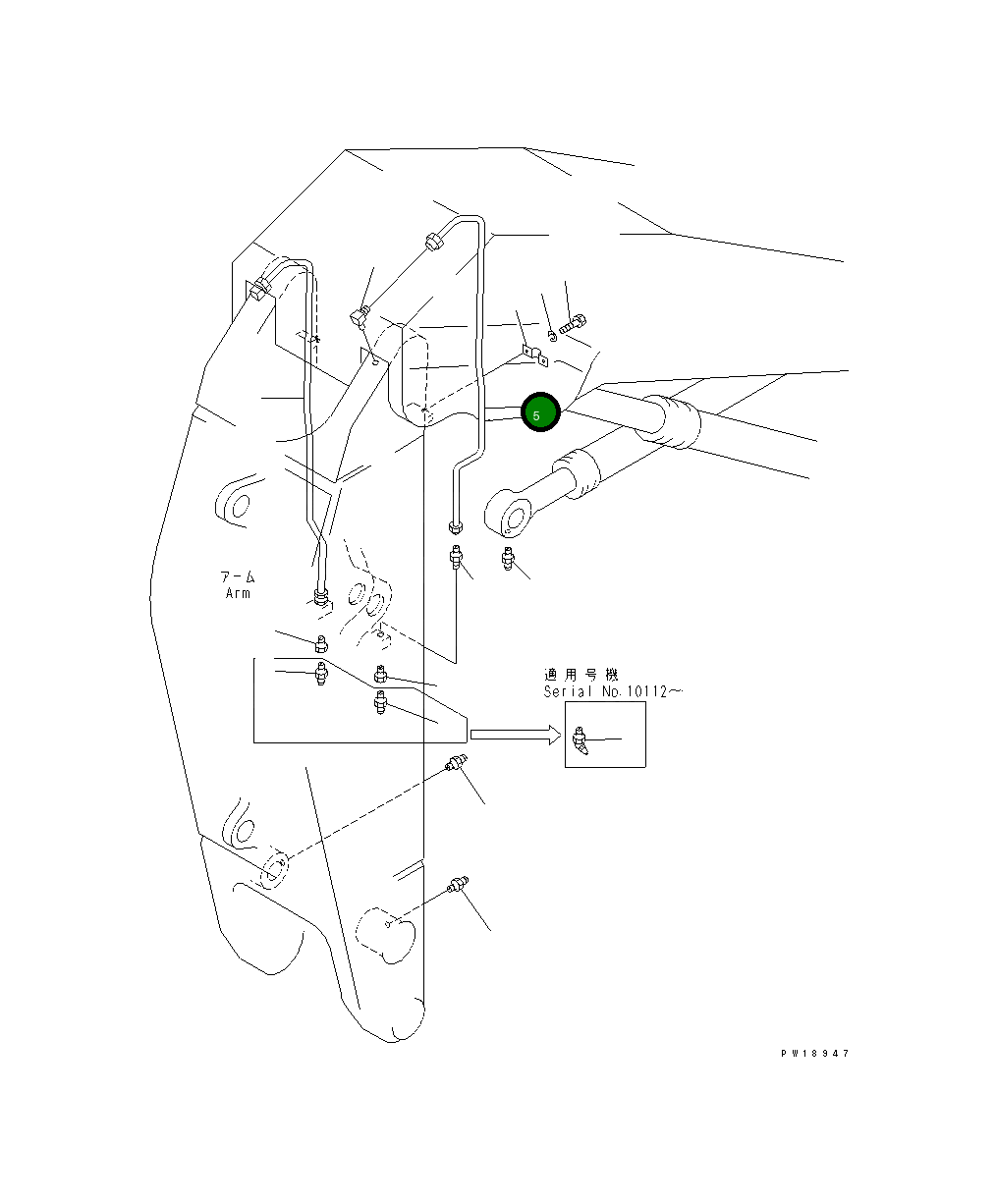 5

アーム
Arm

適用号機
Serial No.10112～

PW18947