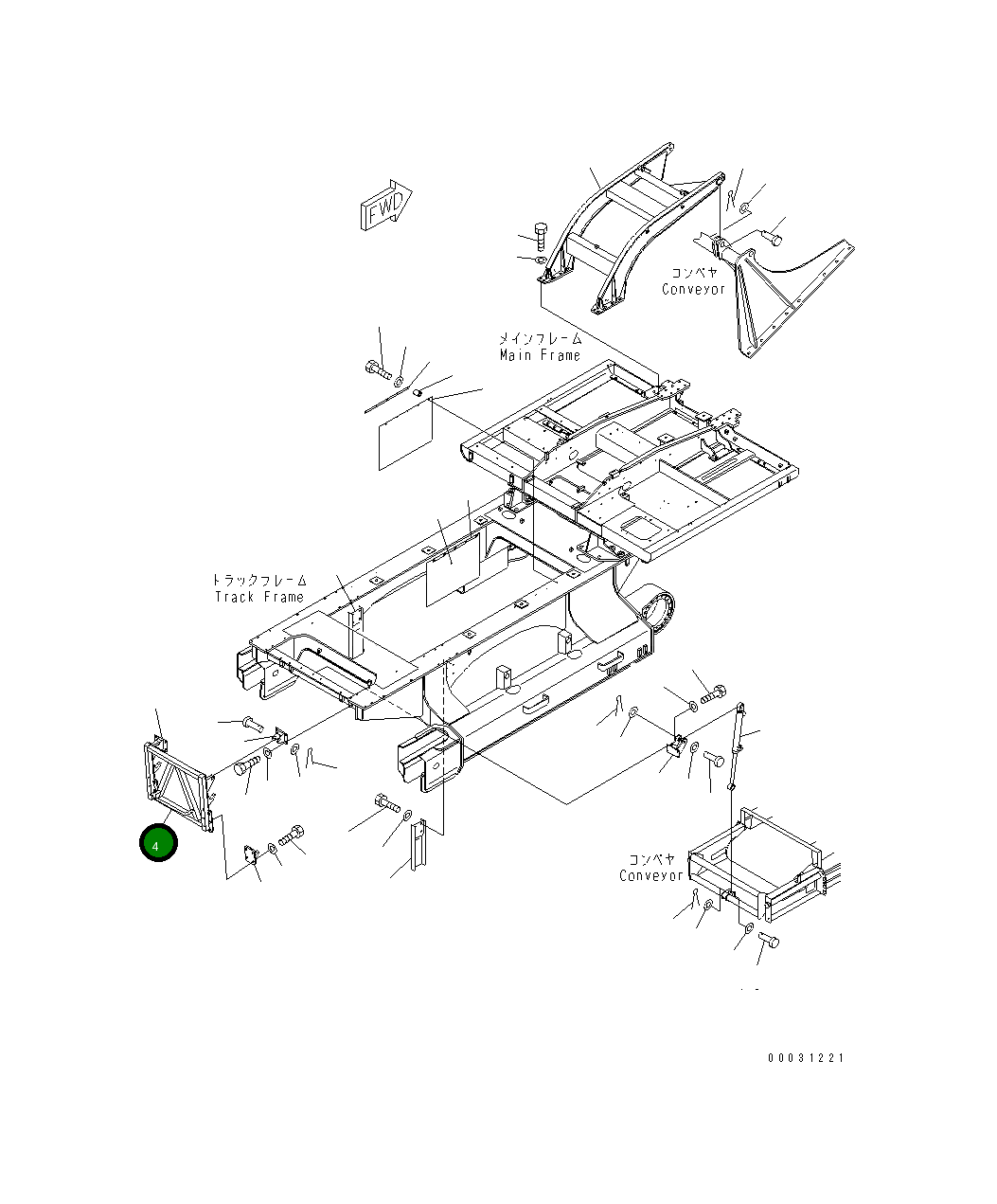 FWD

コンベヤ
Conveyor

メインフレーム
Main Frame

トラックフレーム
Track Frame

4

コンベヤ
Conveyor

00031221