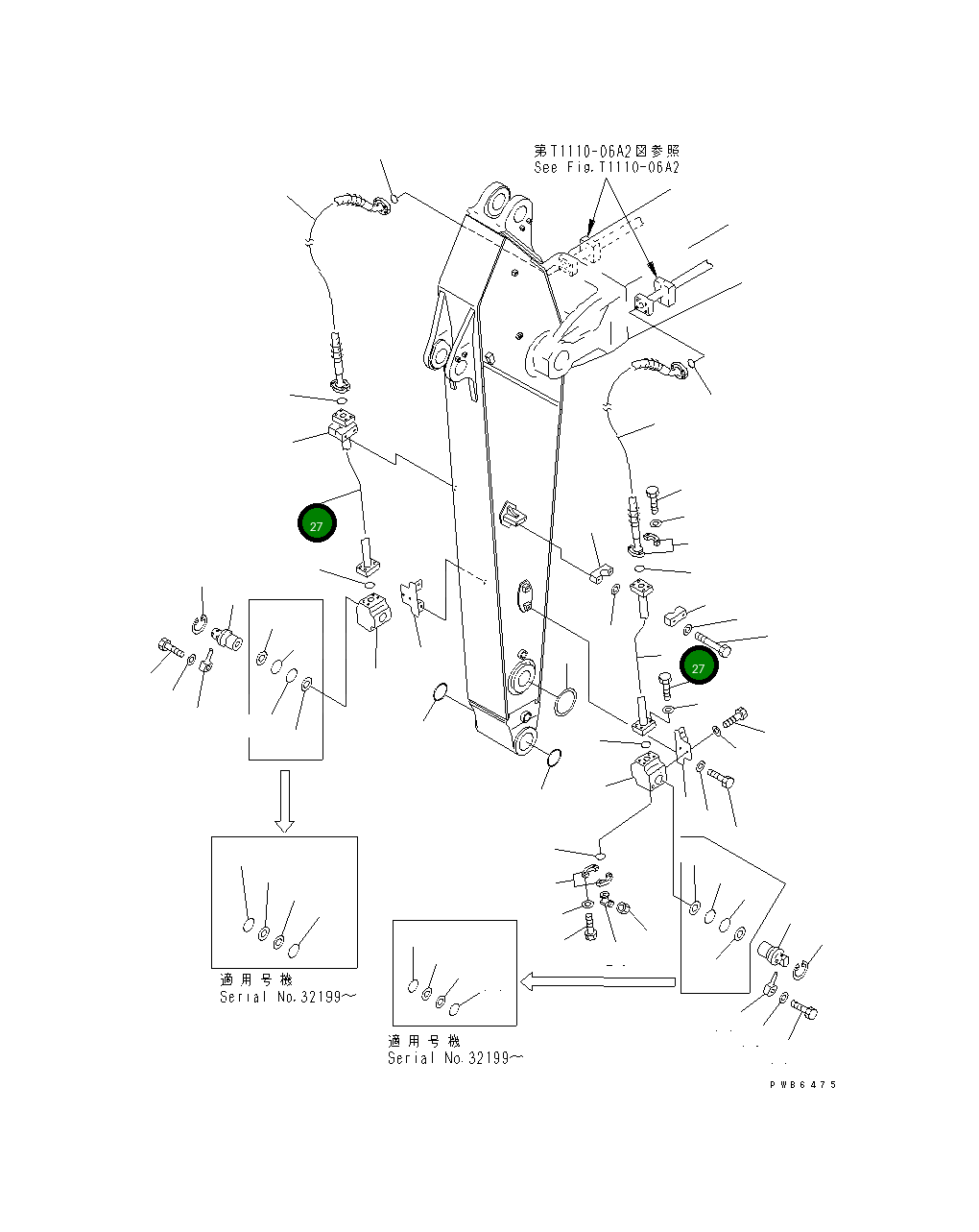 第T1110-06A2図参照
See Fig.T1110-06A2

27

27

適用号機
Serial No.32199～

適用号機
Serial No.32199～

PWB6475