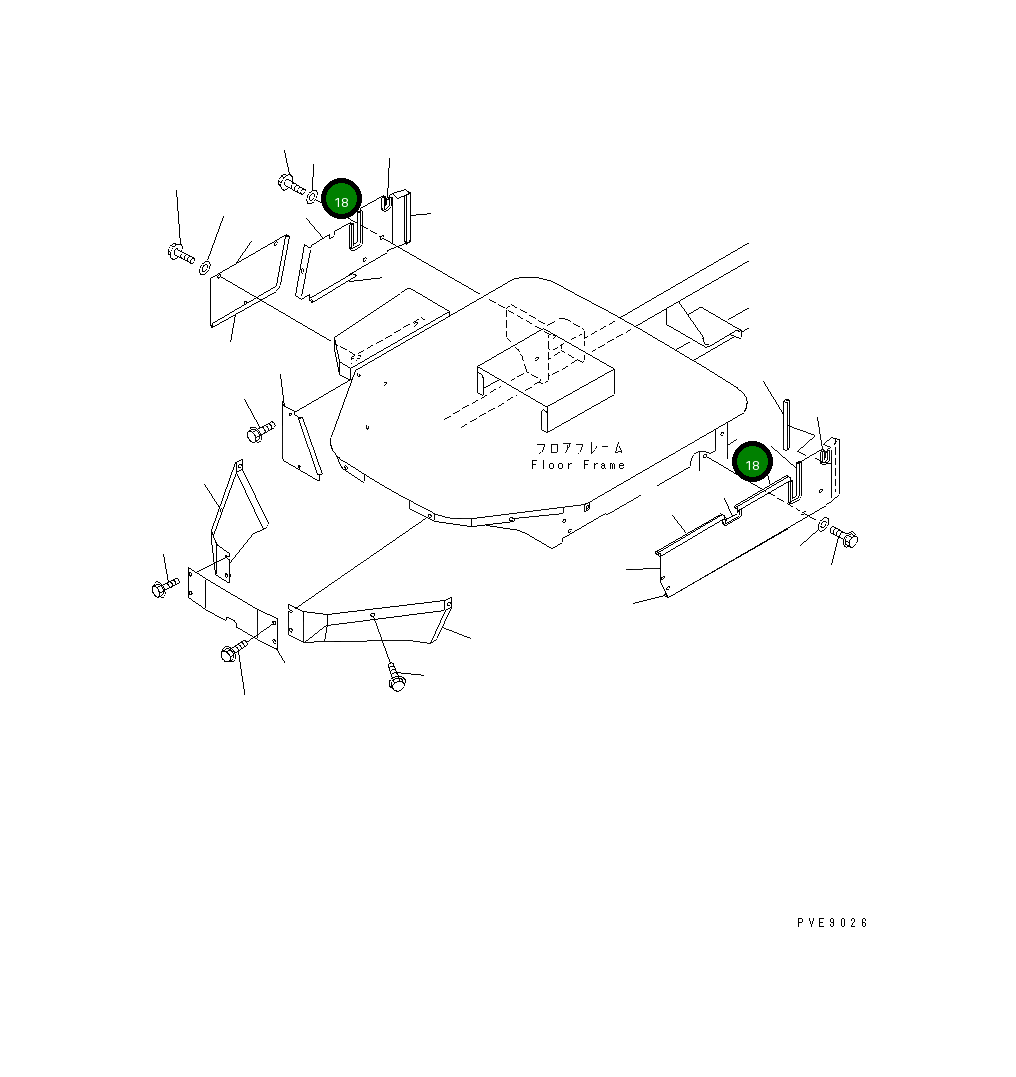 18

フロアフレーム
Floor Frame

18

PVE9026