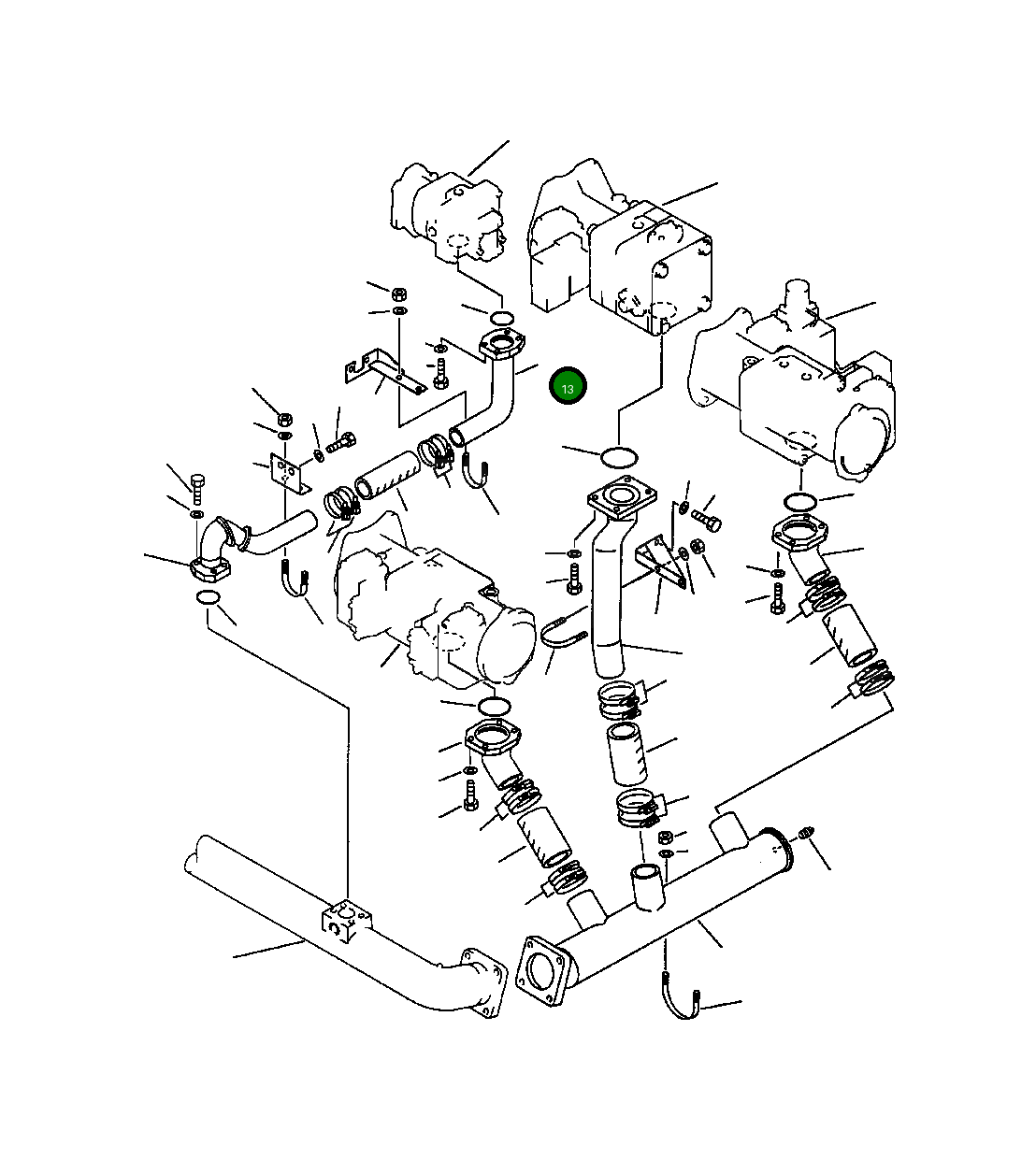 13