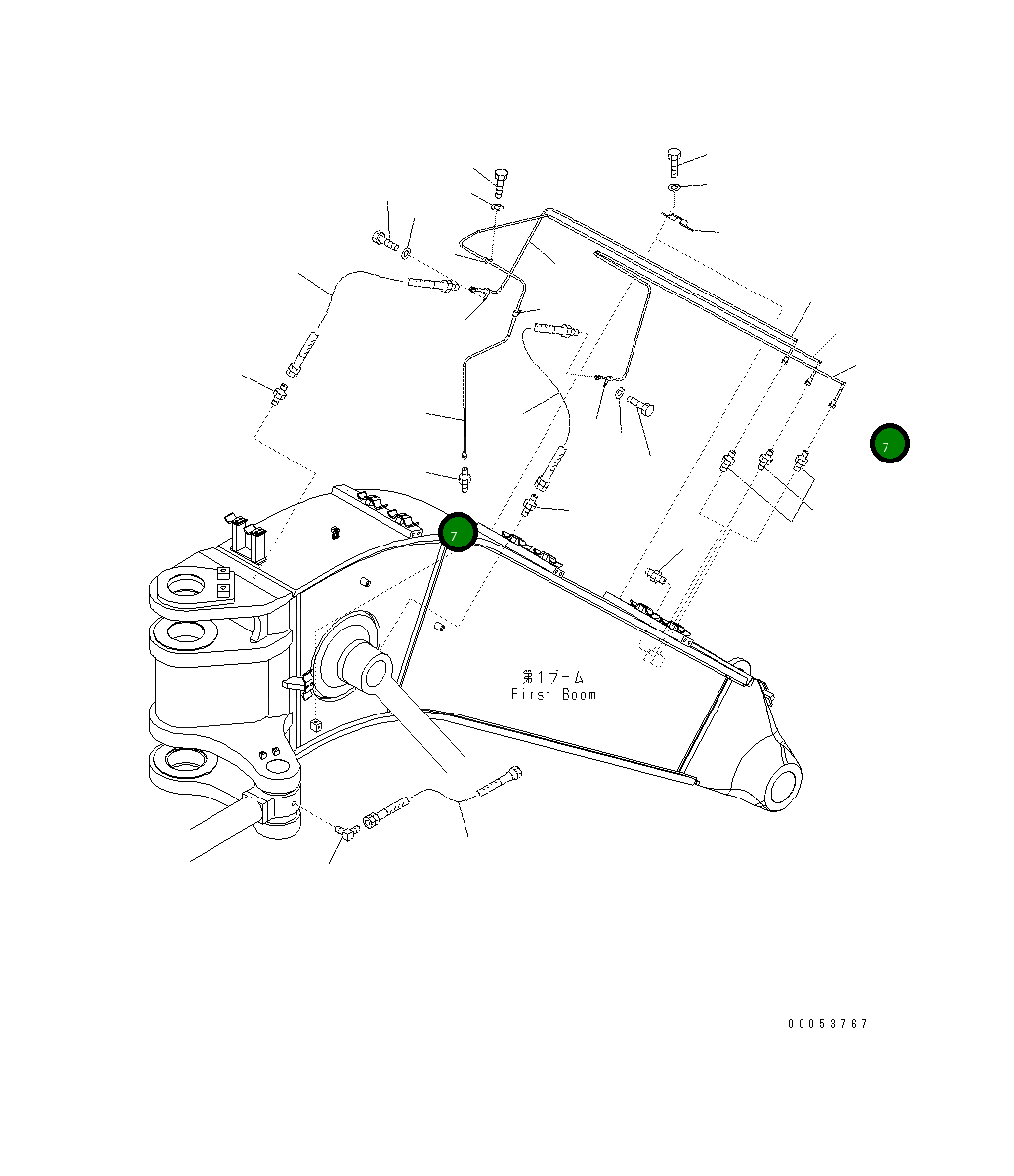 7

7

第1ブーム
First Boom

00053767