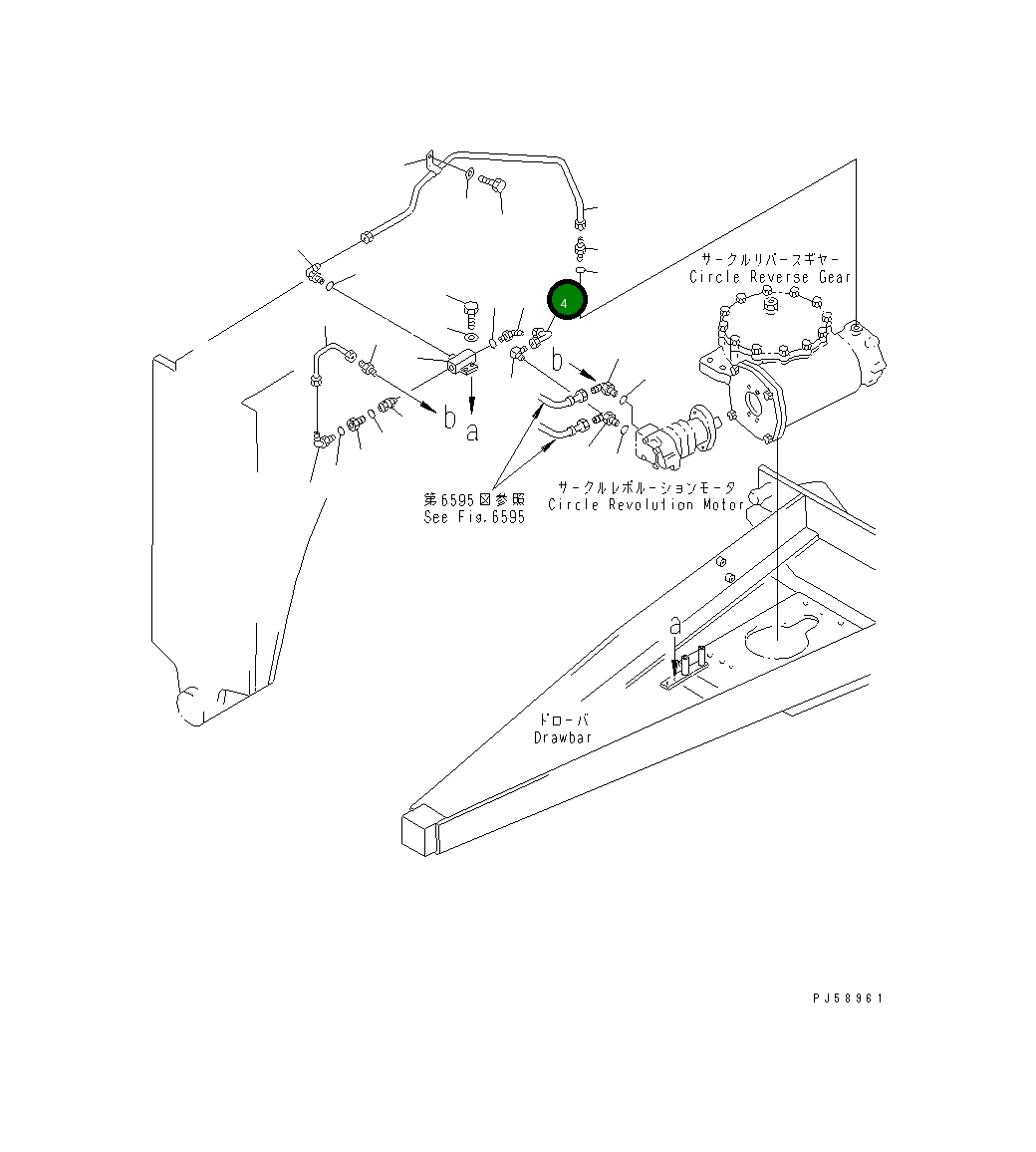 サークルリバースギヤー
Circle Reverse Gear

4

b

b a

第6595図参照
See Fig.6595

サークルレボルーションモータ
Circle Revolution Motor

a

ドローバ
Drawbar

PJ58961