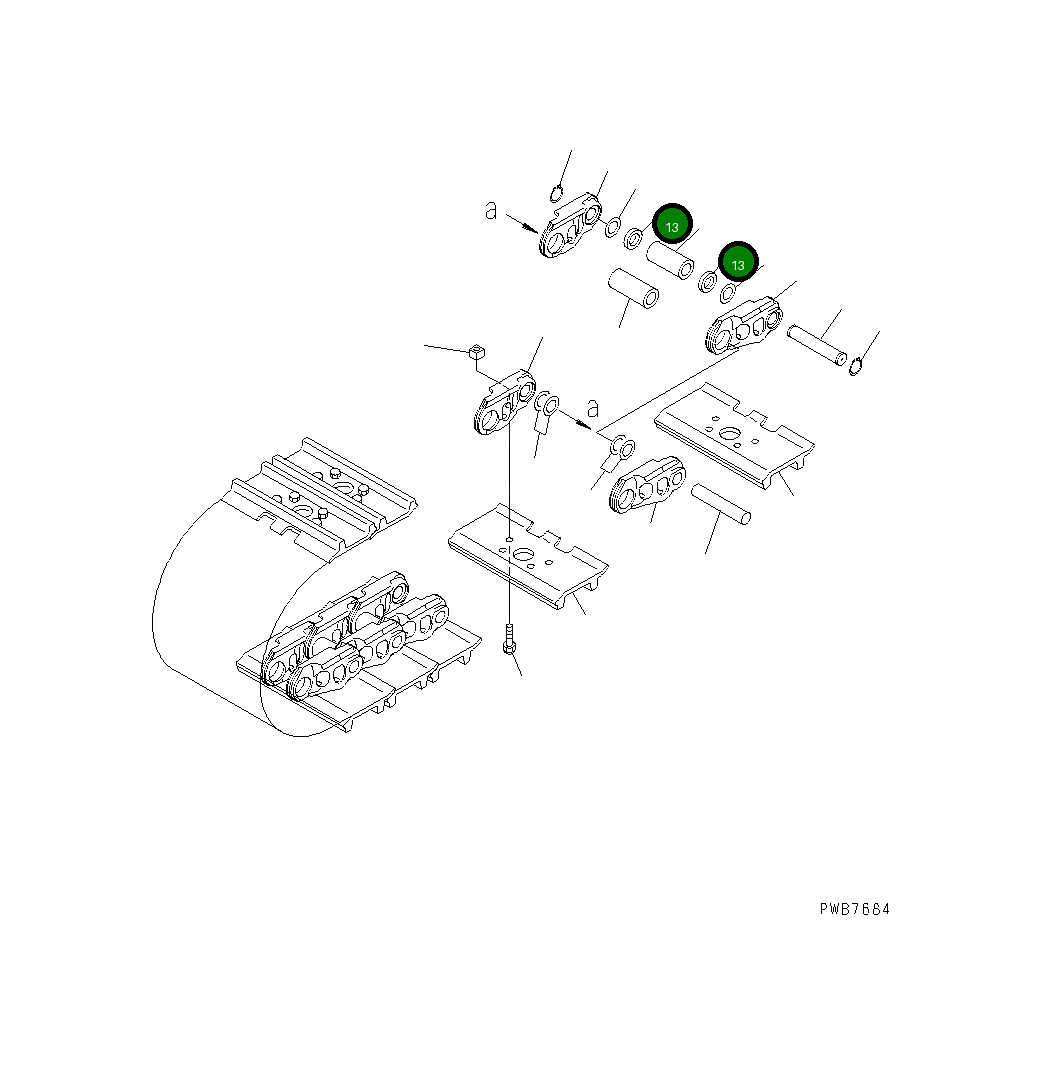 a
13
13
a
PWB7664