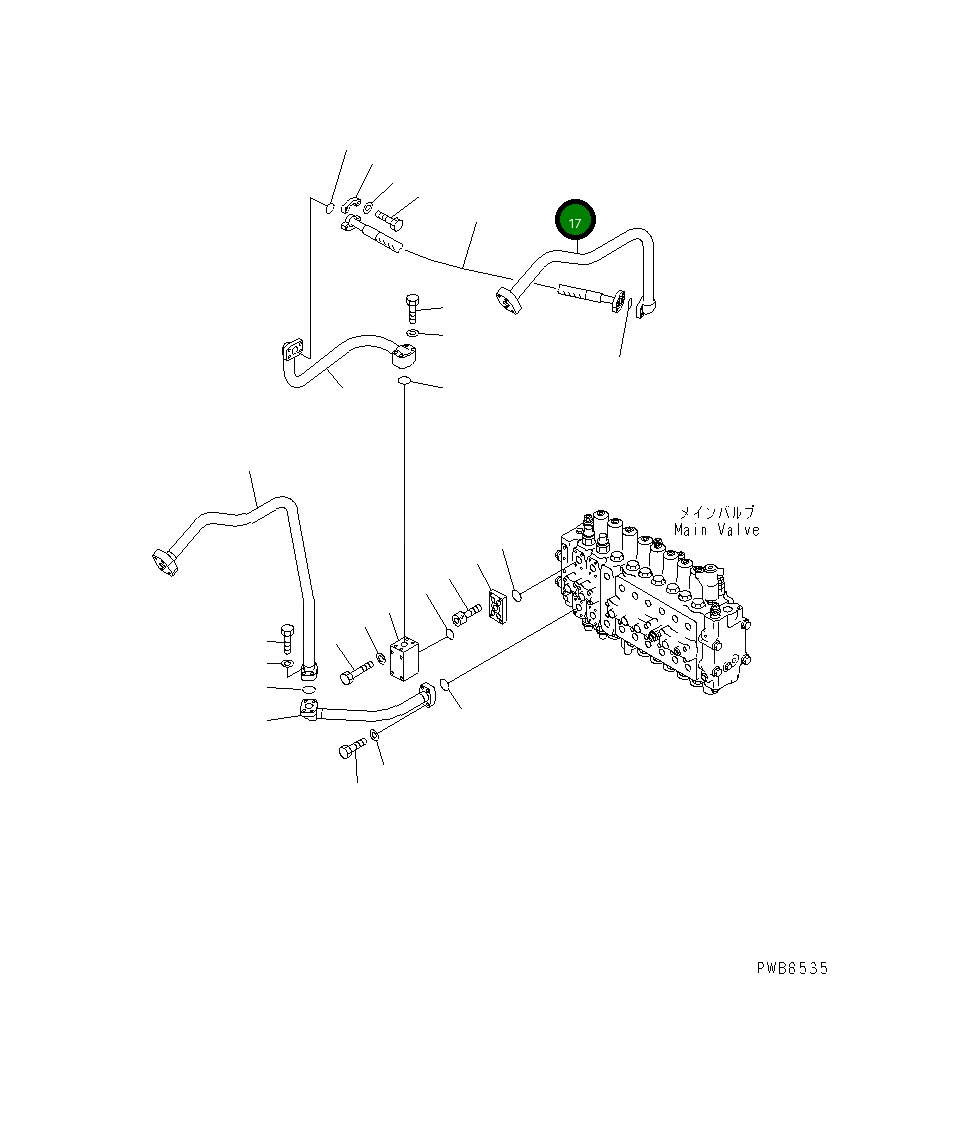 17

メインバルブ
Main Valve

PWB6535