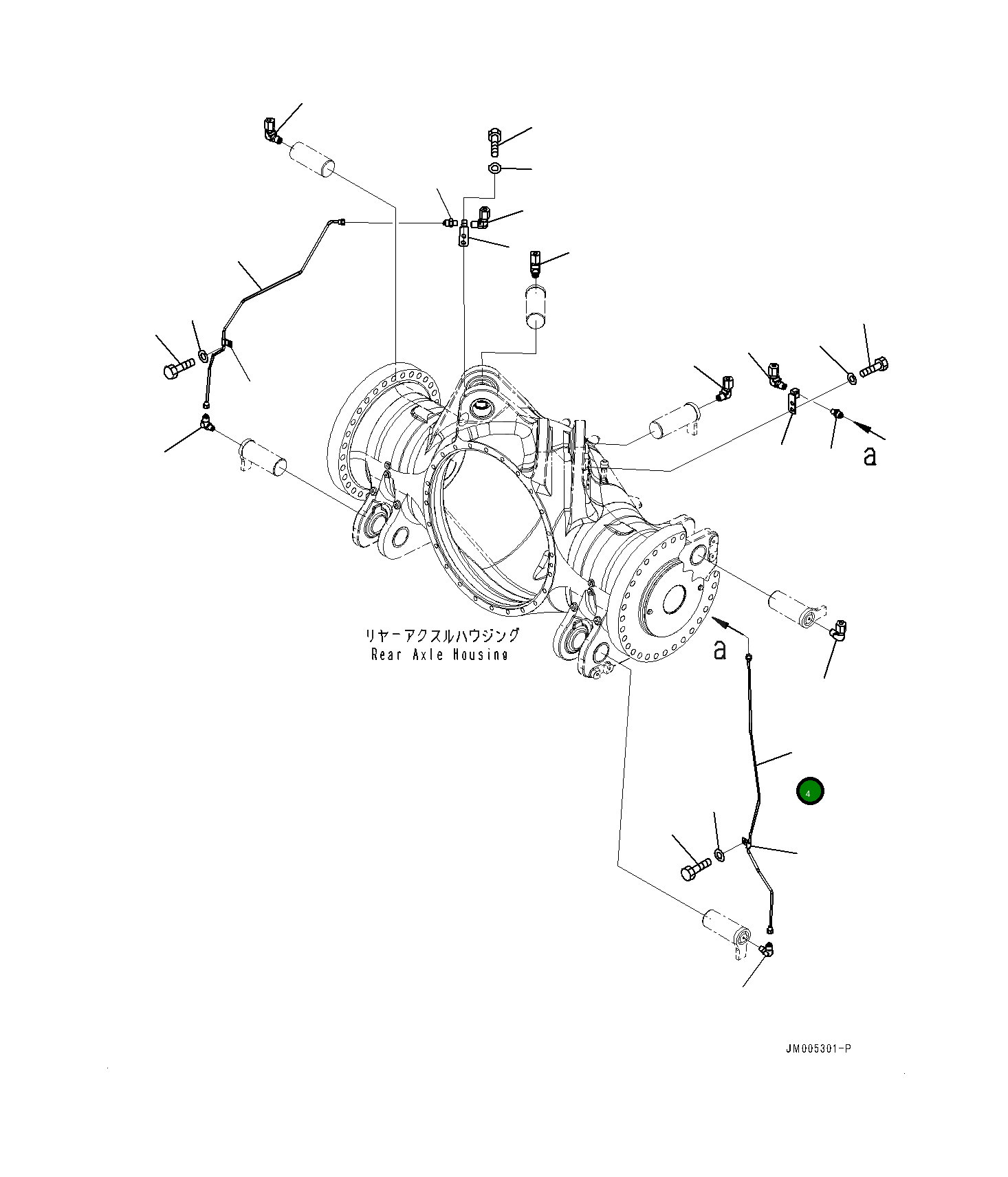 a

リヤーアクスルハウジング
Rear Axle Housing

a

4

JM005301-P