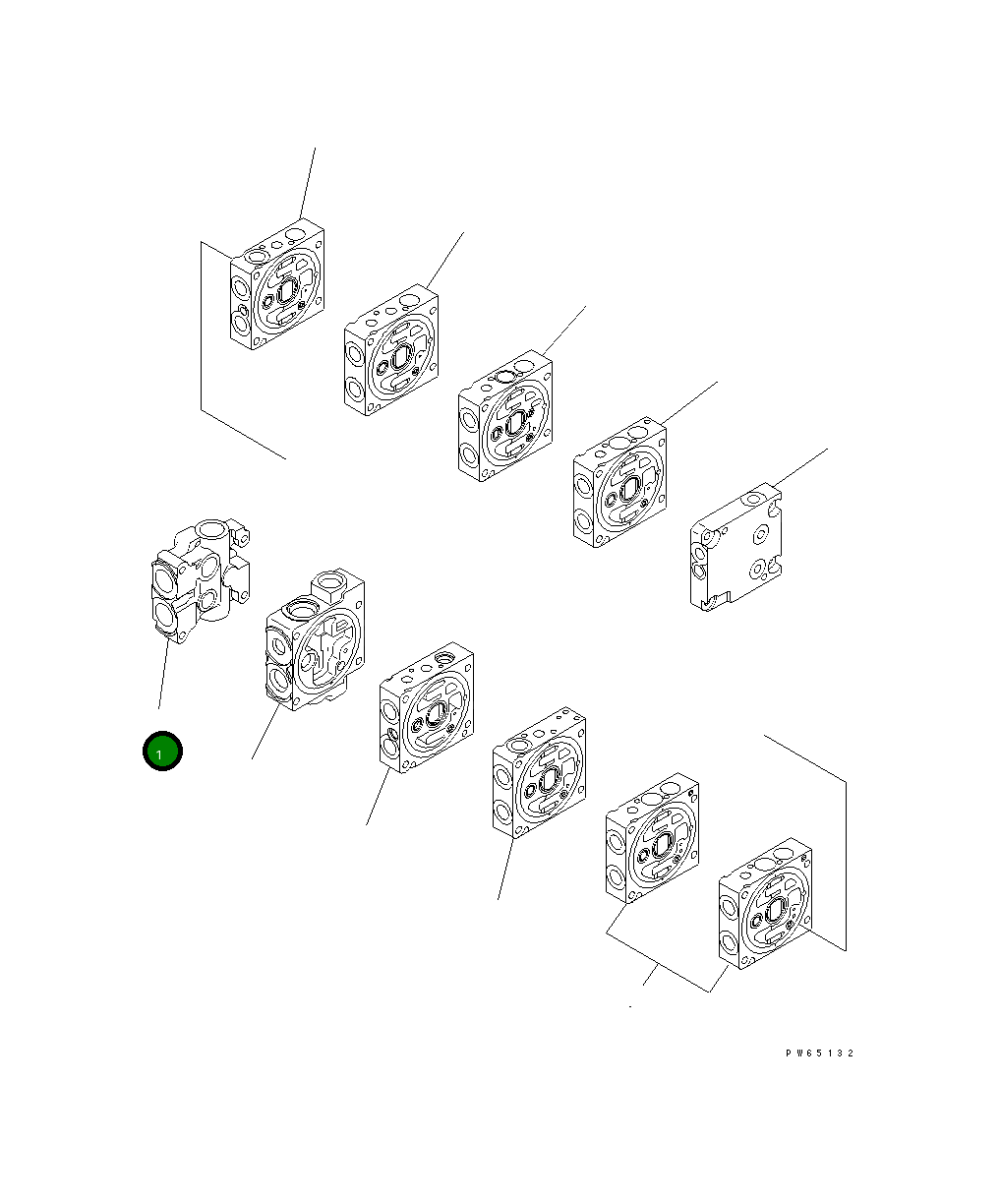 1

PW65132