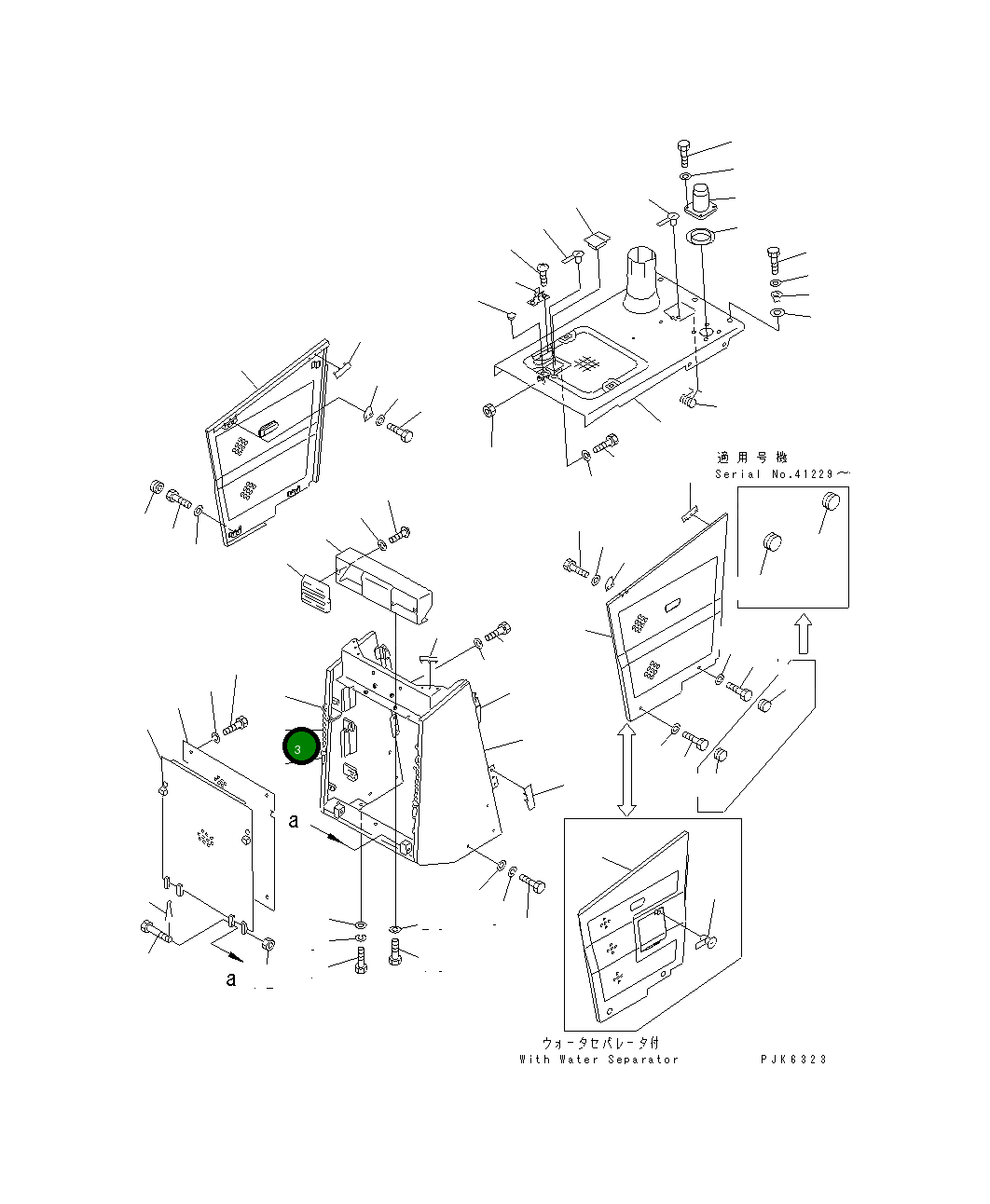 適用号機
Serial No.41229～

3

a

a

ウォータセパレータ付
With Water Separator

PJK6323