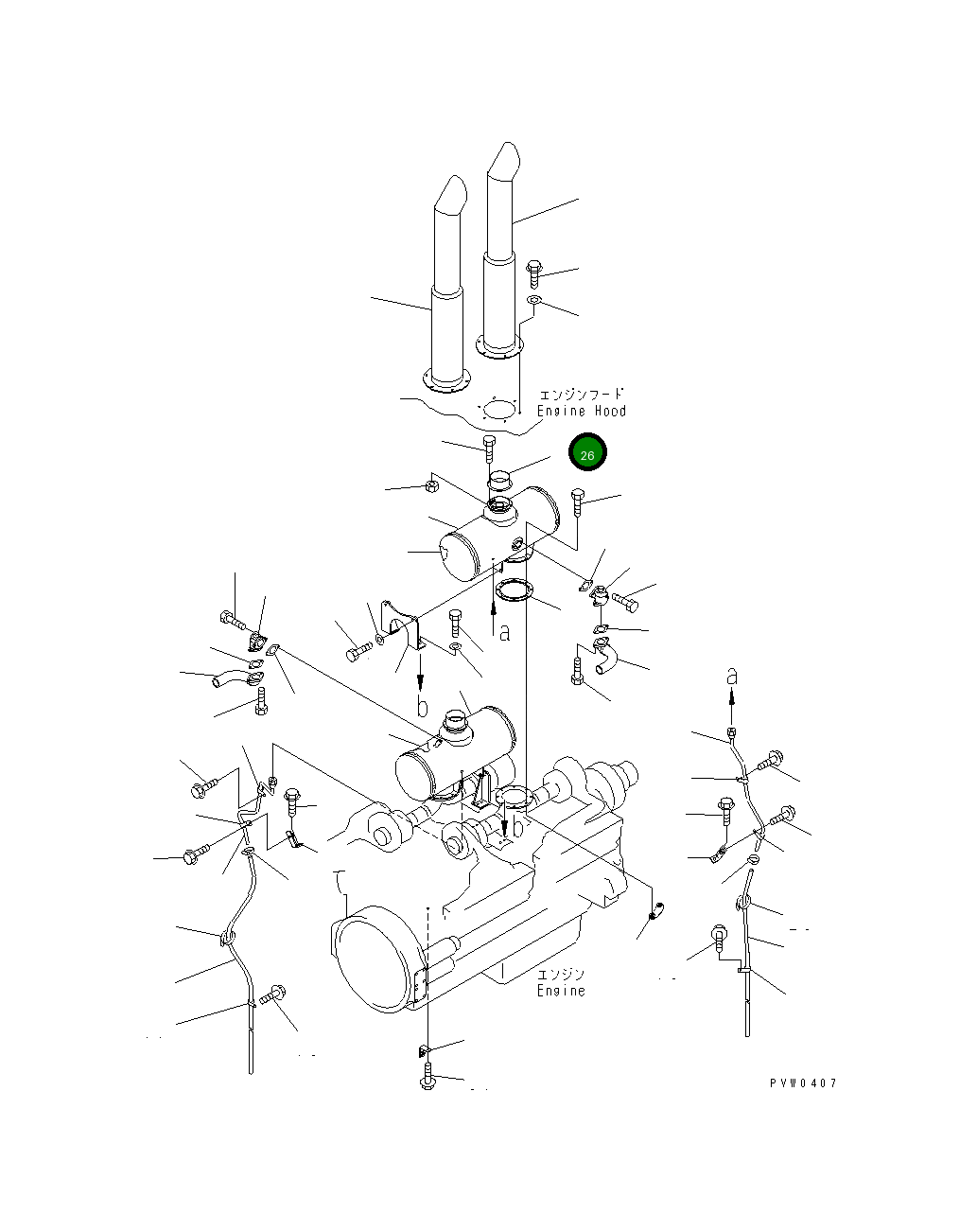 エンジンフード
Engine Hood

26

a

b

a

b

エンジン
Engine

PVW0407