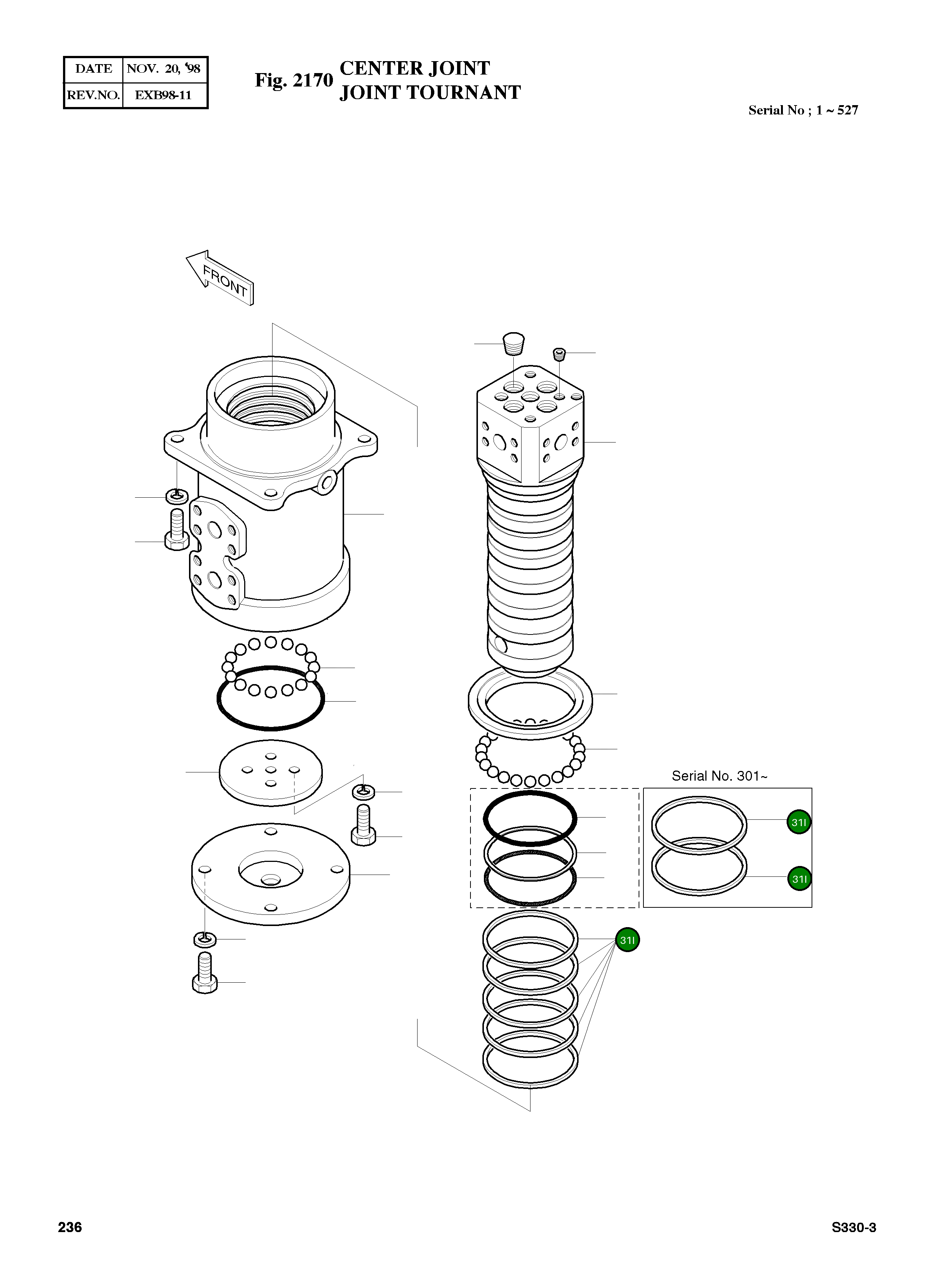 | DATE | NOV. 20, '98 |
|---|---|
| REV.NO. | EXB98-11 |

Fig. 2170 CENTER JOINT
JOINT TOURNANT

Serial No ; 1 ~ 527

FRONT

Serial No. 301~

31I

31I

31I

236

S330-3