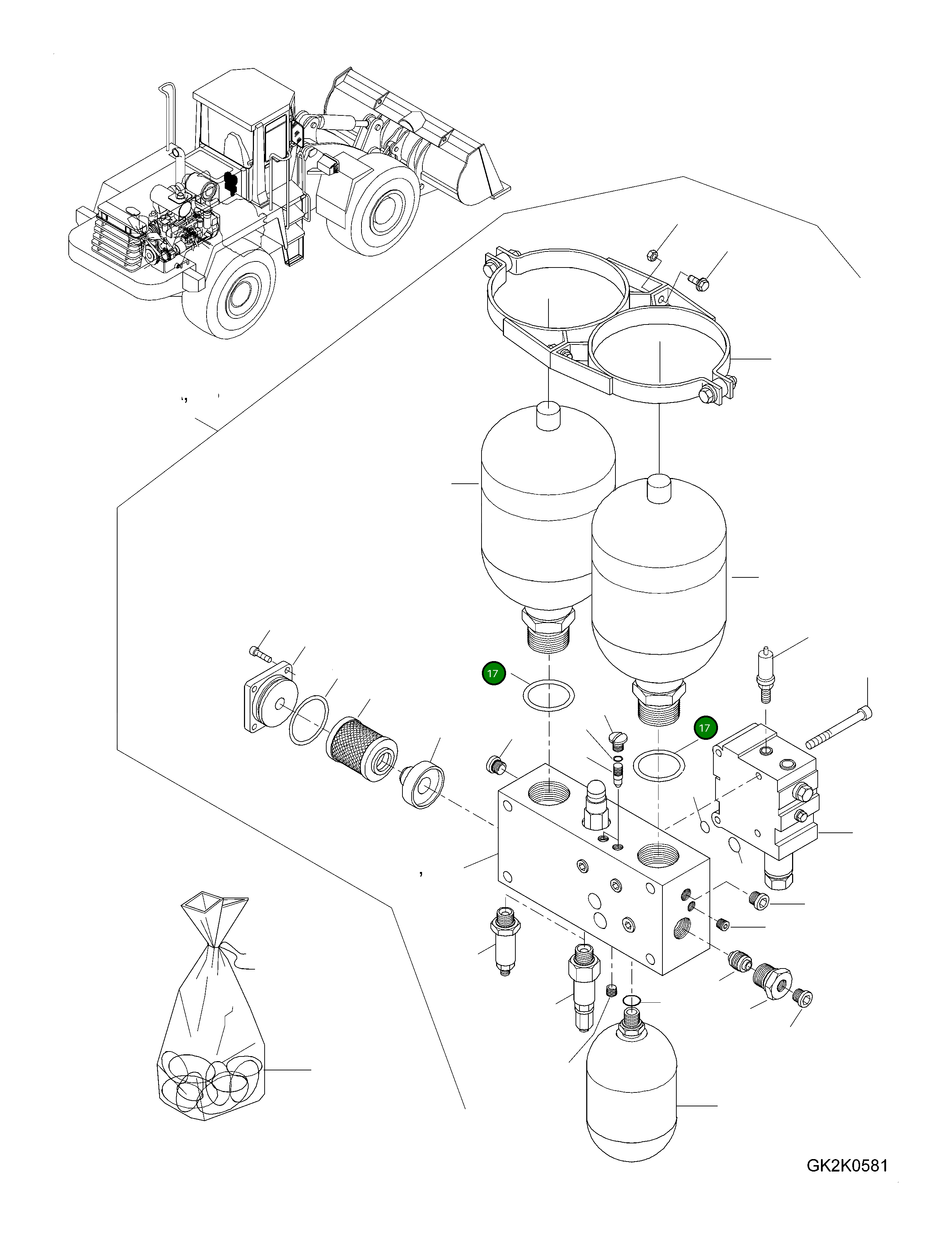 17

17

GK2K0581