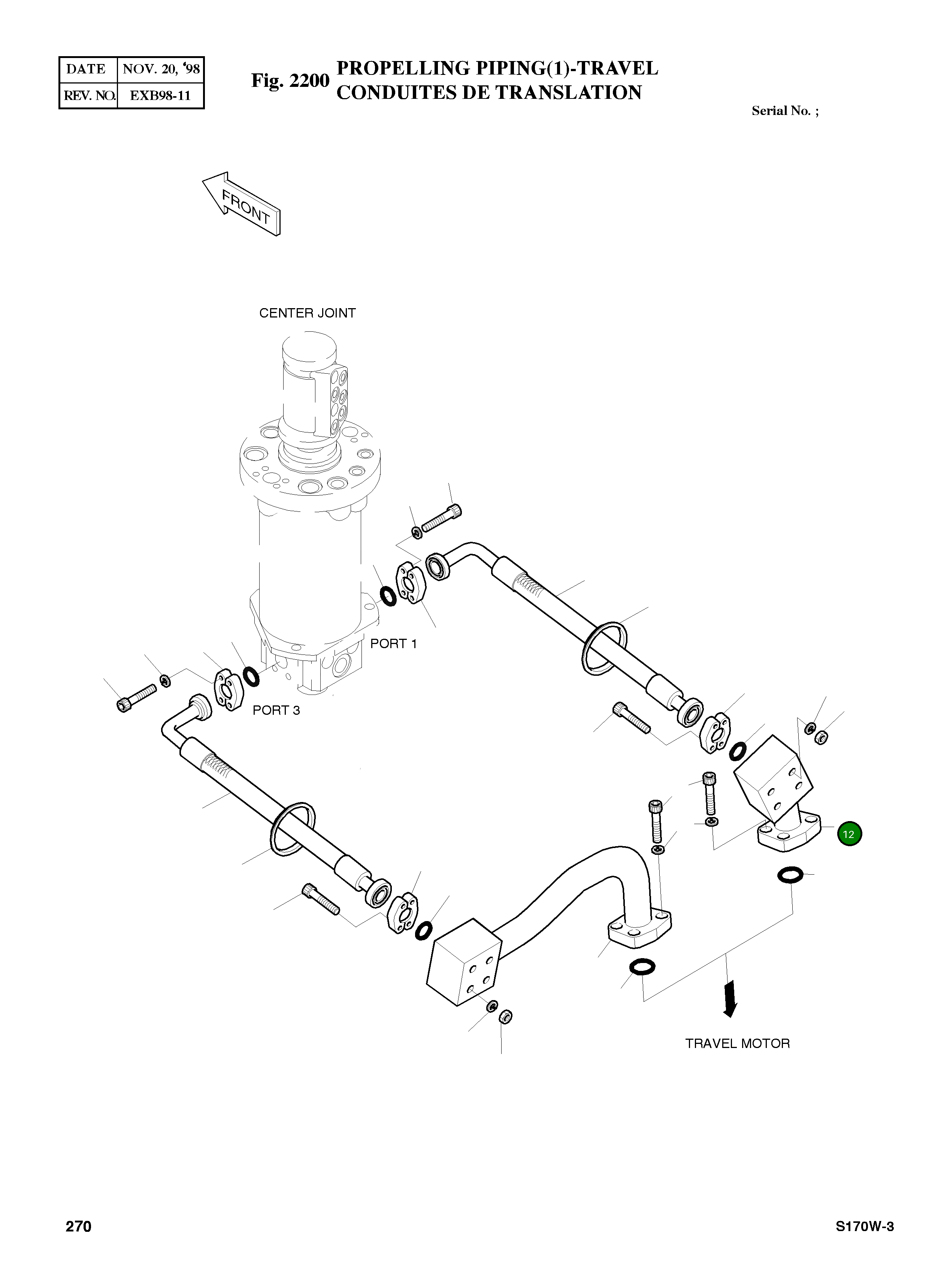 | DATE | NOV. 20, '98 |
|---|---|
| REV. NO. | EXB98-11 |

Fig. 2200 PROPELLING PIPING(1)-TRAVEL
CONDUITES DE TRANSLATION

Serial No. ;

FRONT

CENTER JOINT

PORT 1

PORT 3

12

TRAVEL MOTOR

270

S170W-3