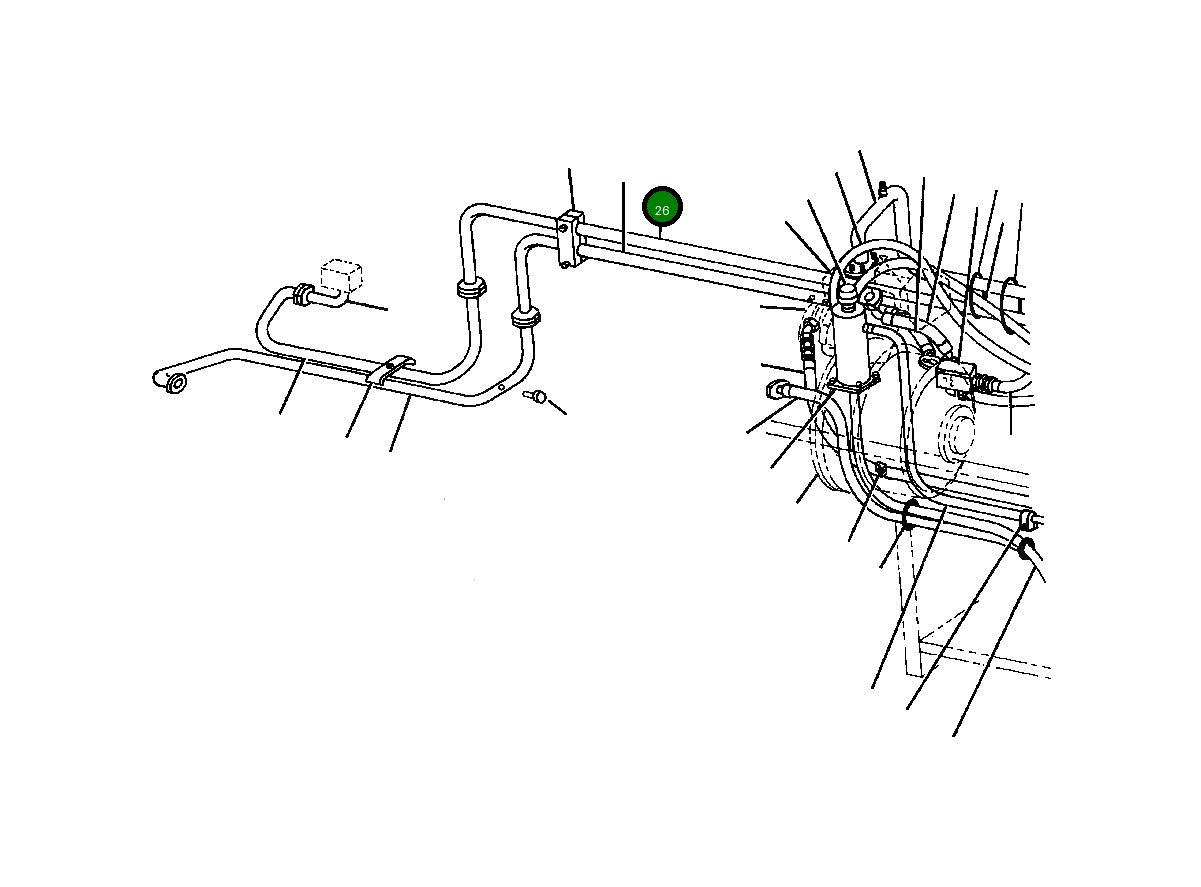 26