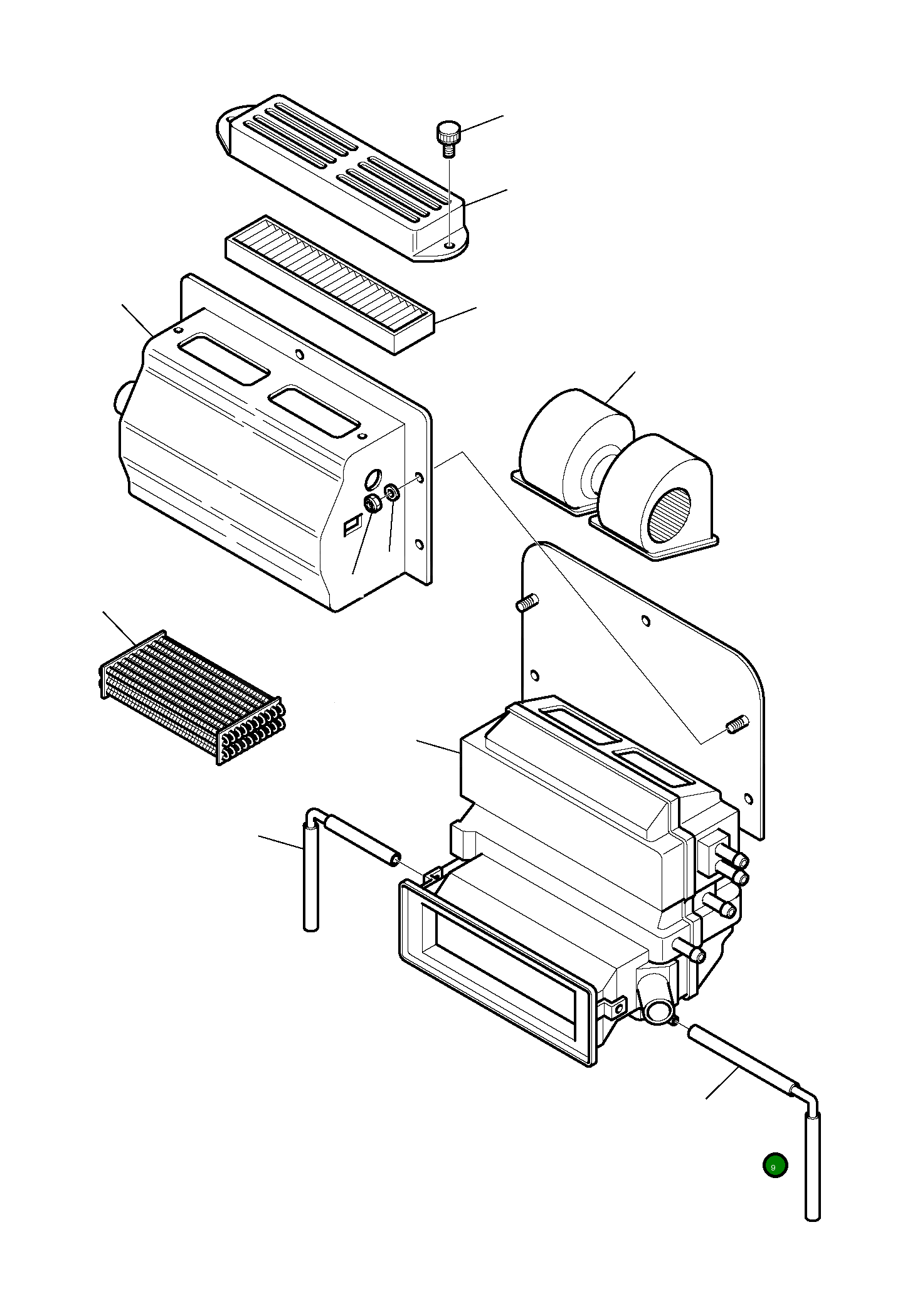 9