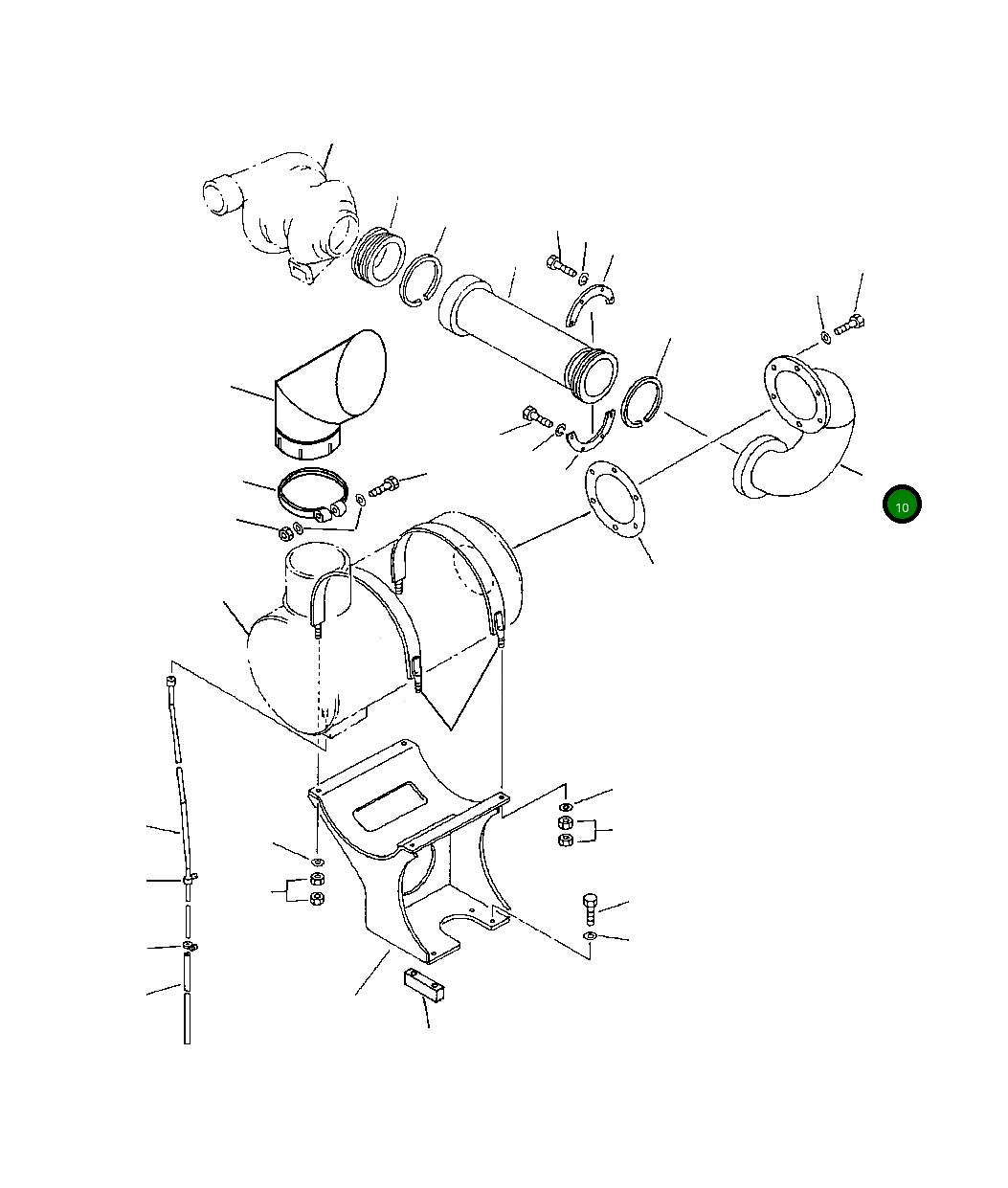 10