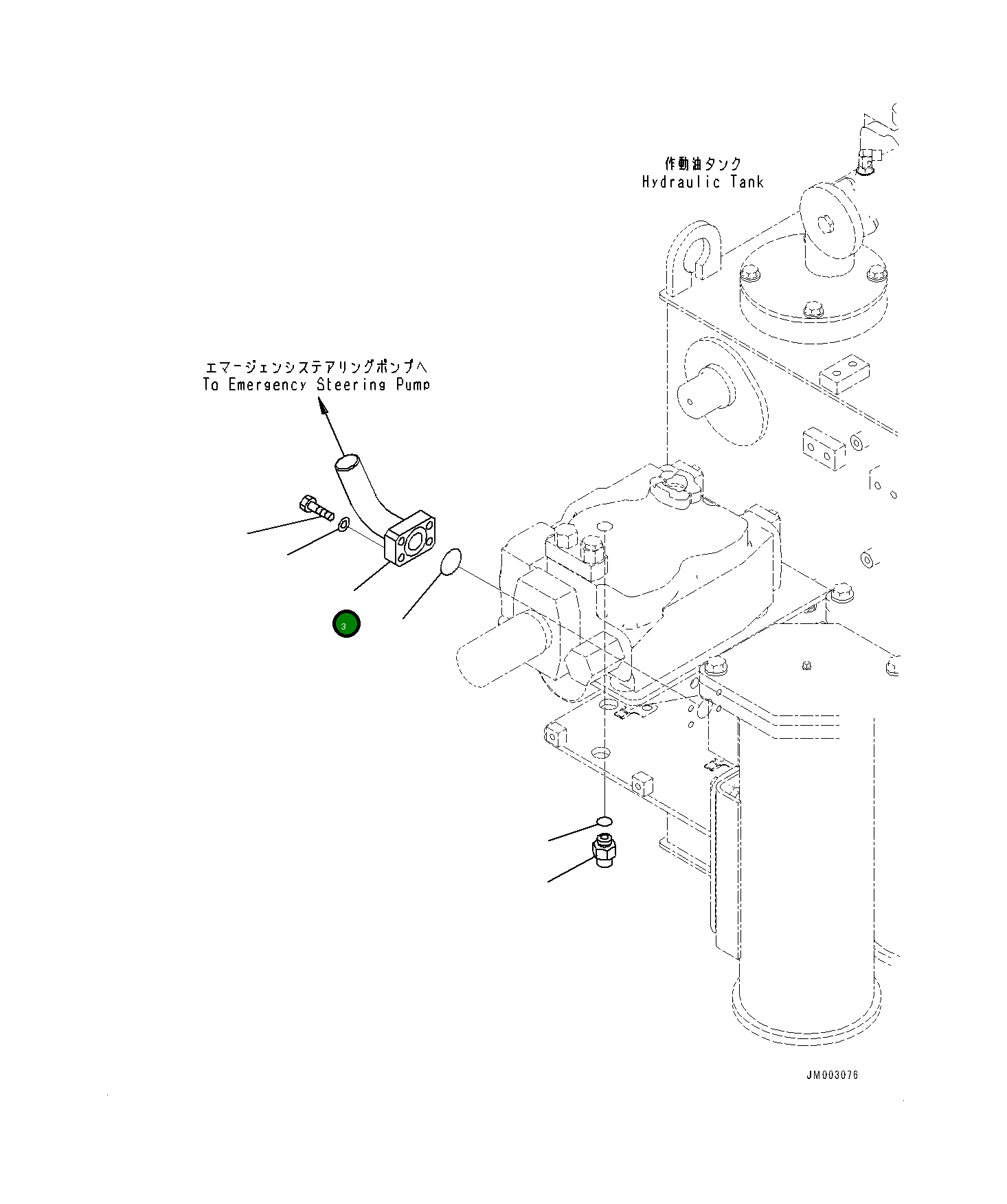 作動油タンク
Hydraulic Tank

エマージェンシステアリングポンプへ
To Emergency Steering Pump

3

JM003076