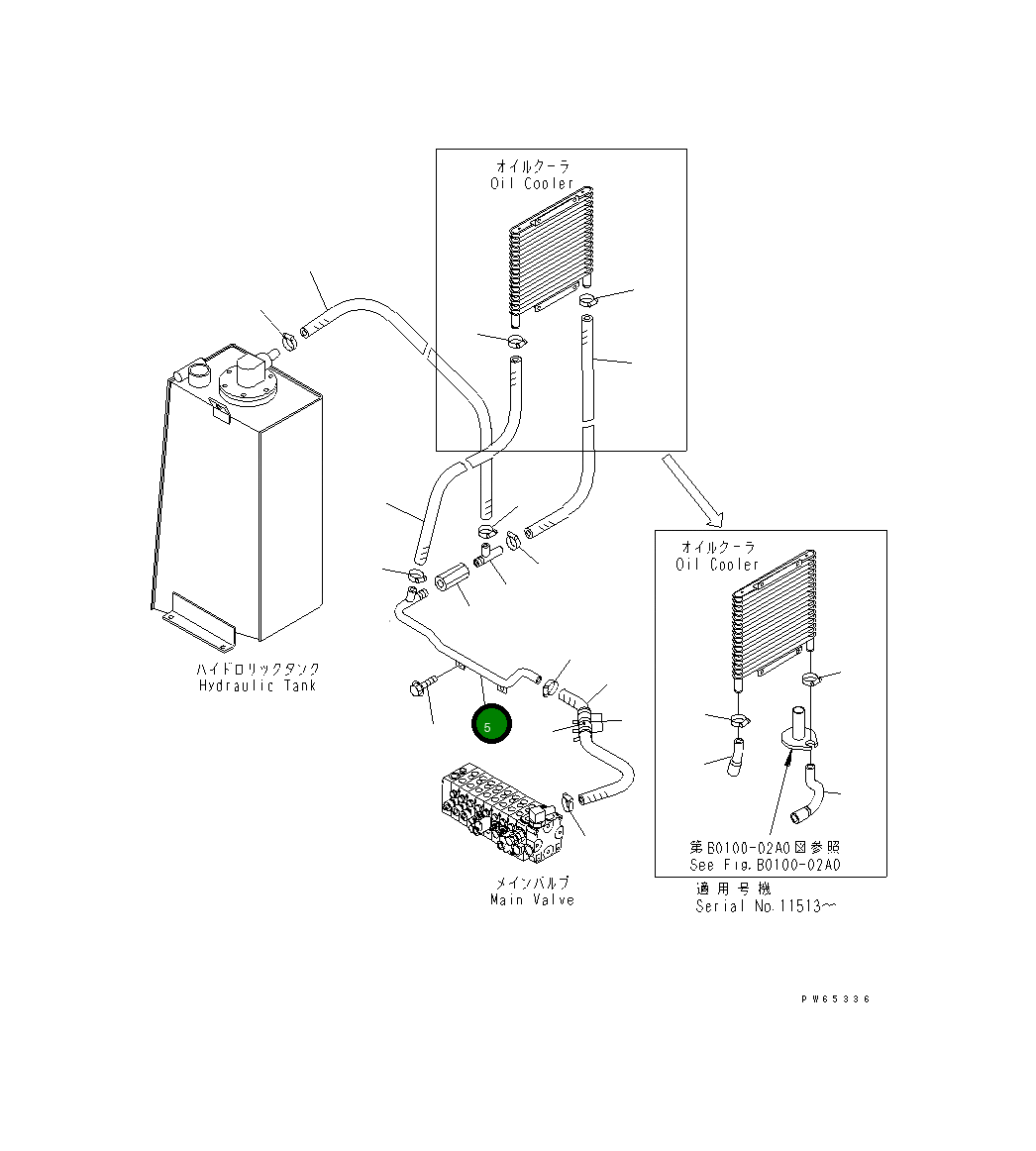 オイルクーラ
Oil Cooler

ハイドロリックタンク
Hydraulic Tank

5

メインバルブ
Main Valve

オイルクーラ
Oil Cooler

第B0100-02A0図参照
See Fig.B0100-02A0

適用号機
Serial No.11513～

PW65336