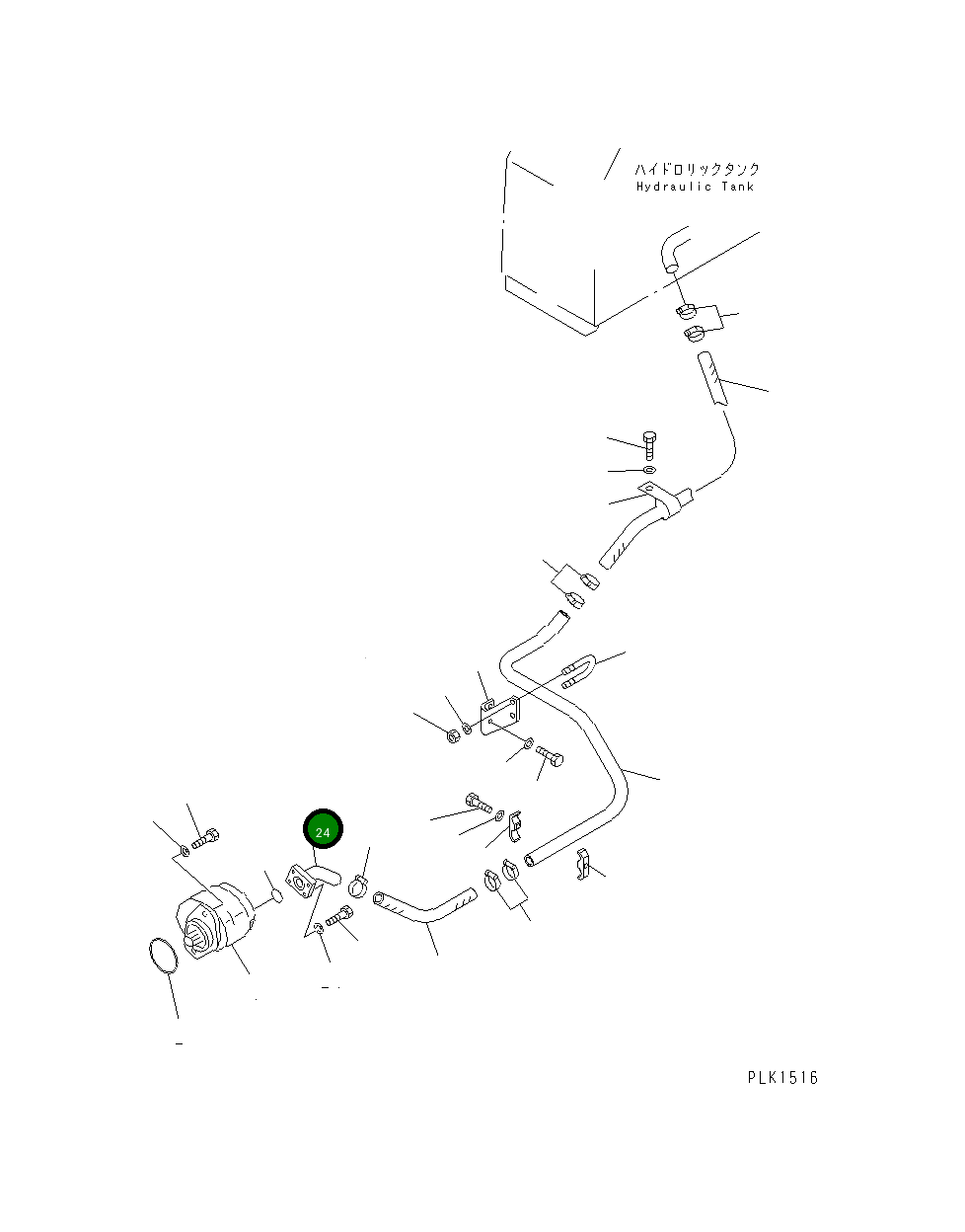 ハイドロリックタンク
Hydraulic Tank

24

PLK1516