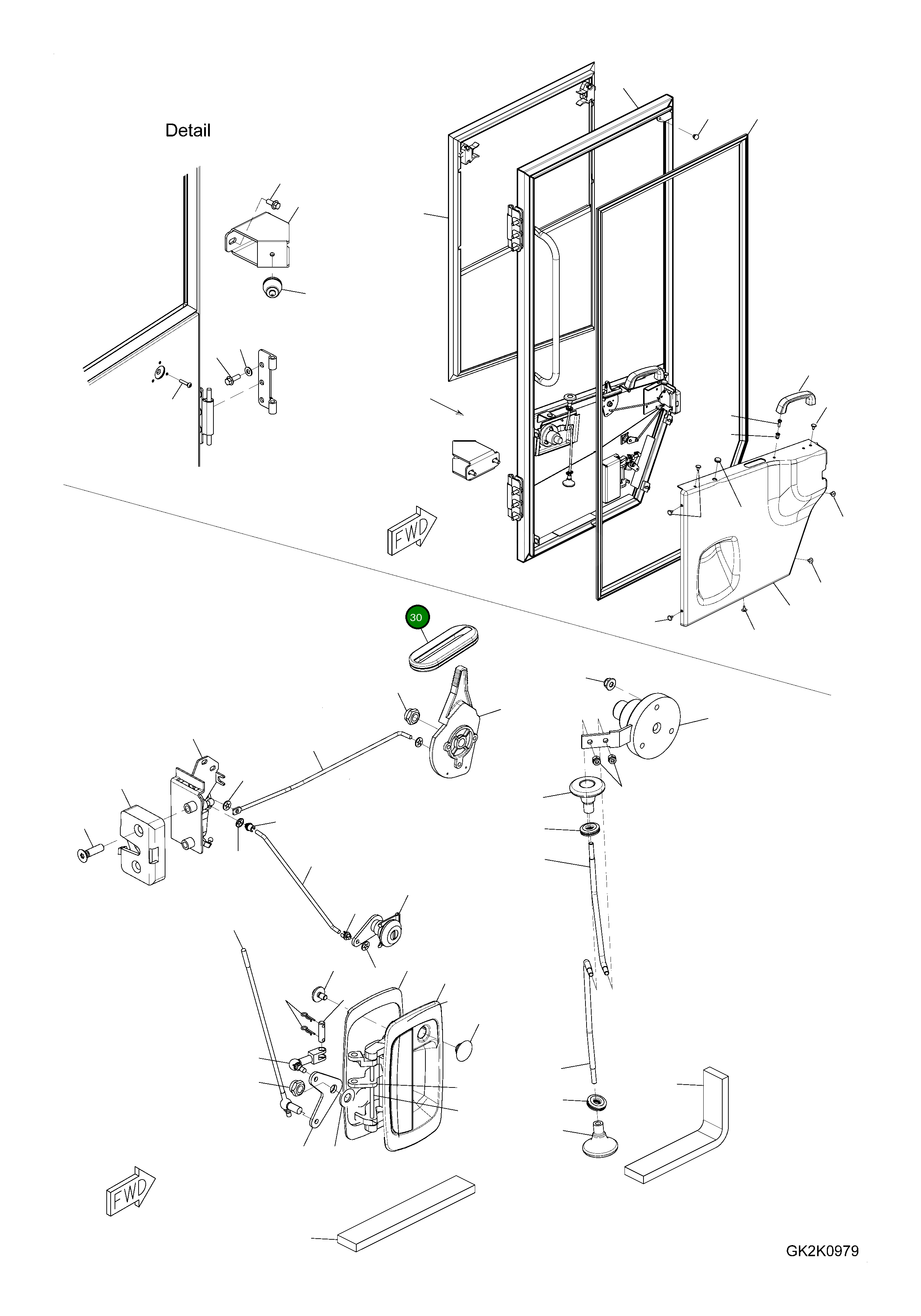 Detail

FWD

30

FWD

GK2K0979