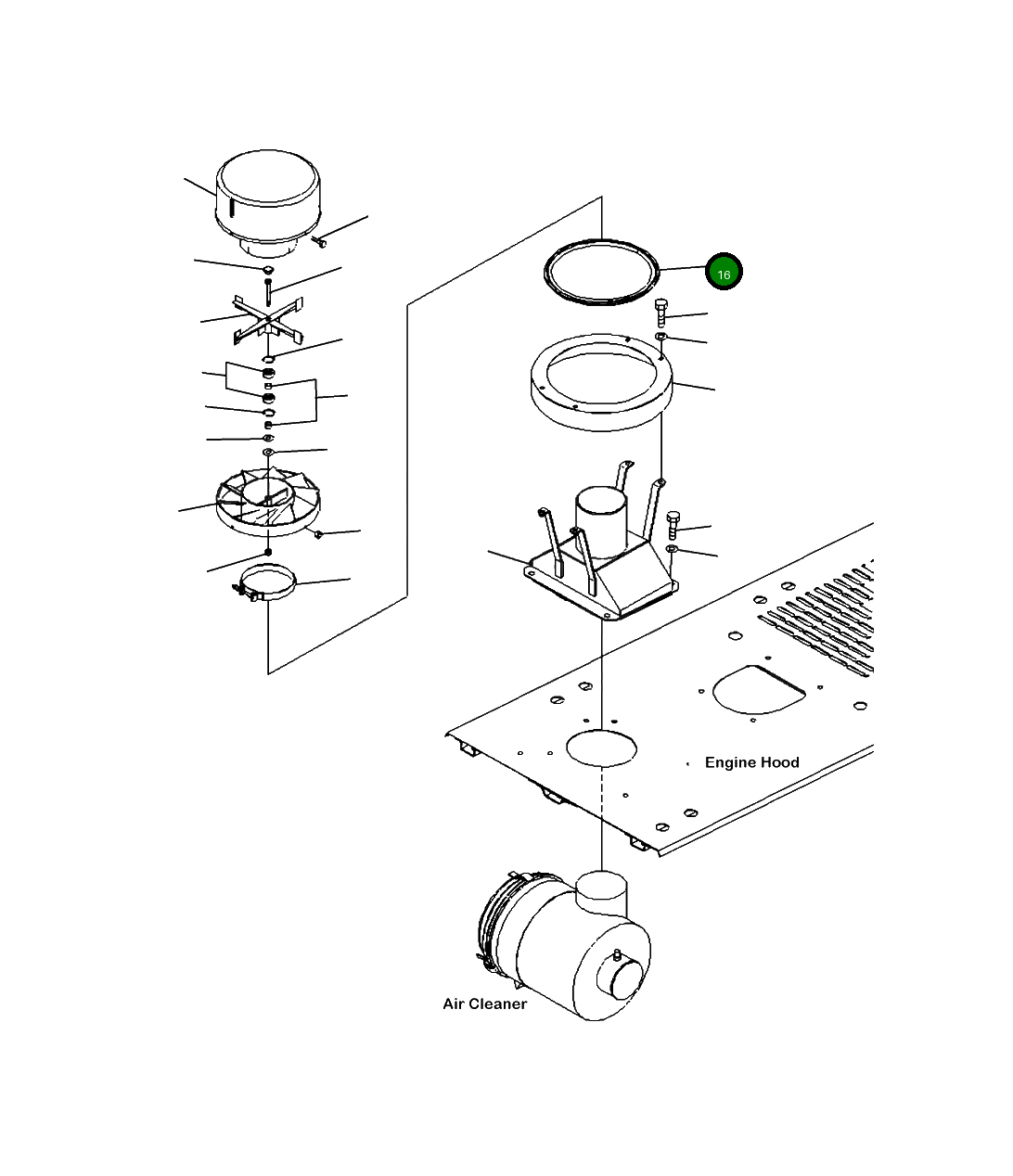 16

Engine Hood

Air Cleaner