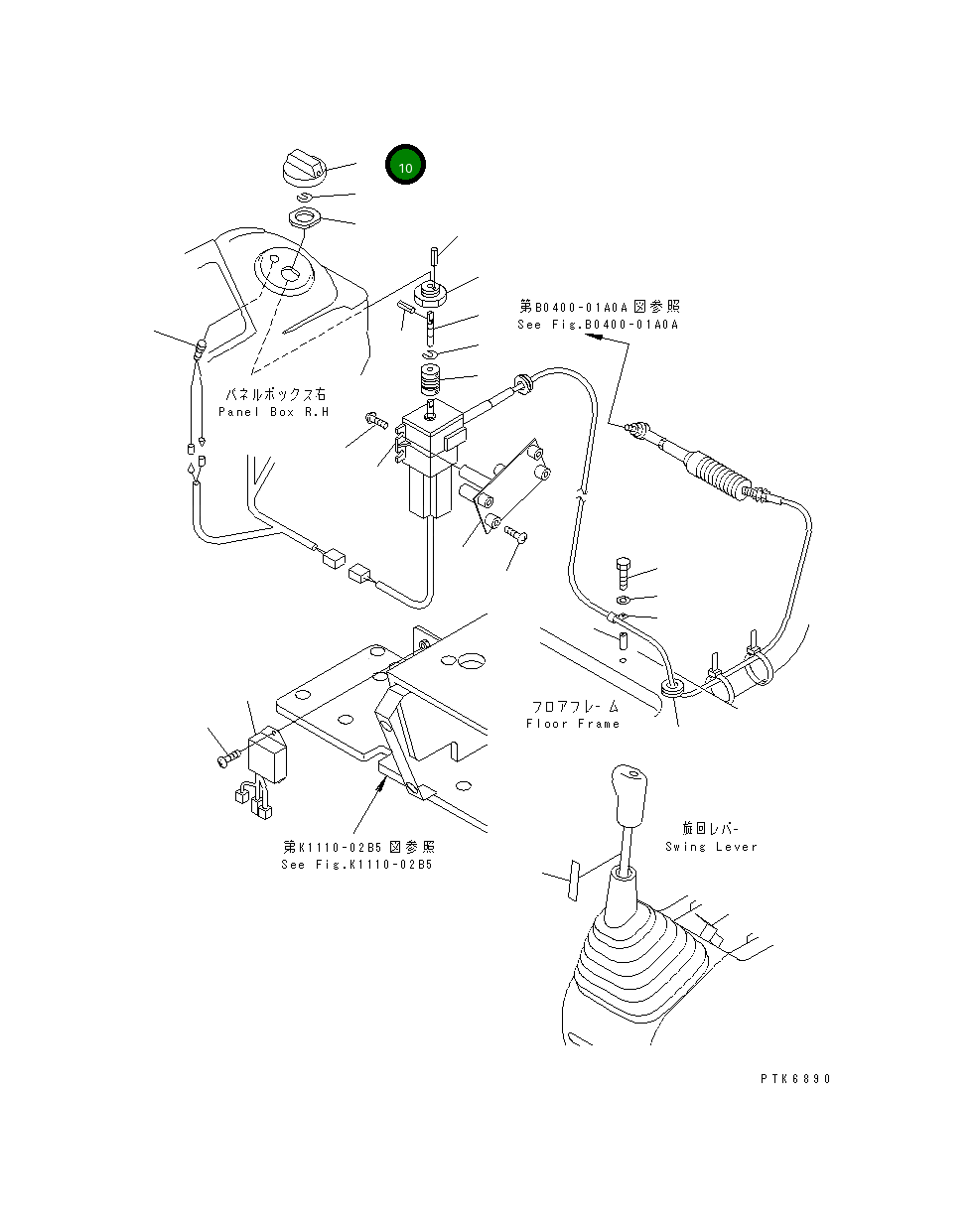 10

第B0400-01A0A図参照
See Fig.B0400-01A0A

パネルボックス右
Panel Box R.H

フロアフレーム
Floor Frame

第K1110-02B5図参照
See Fig.K1110-02B5

旋回レバー
Swing Lever

PTK6890