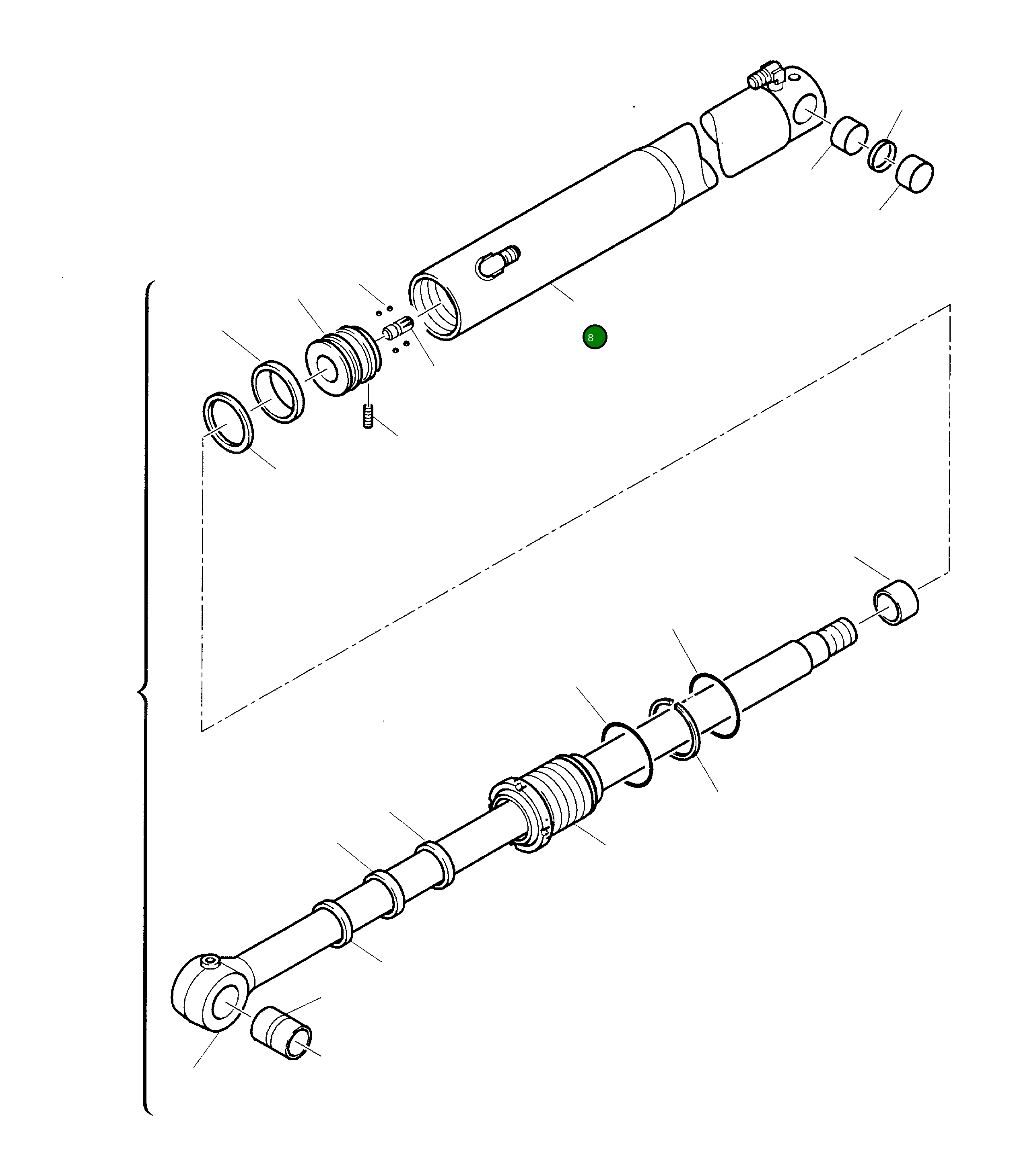 8