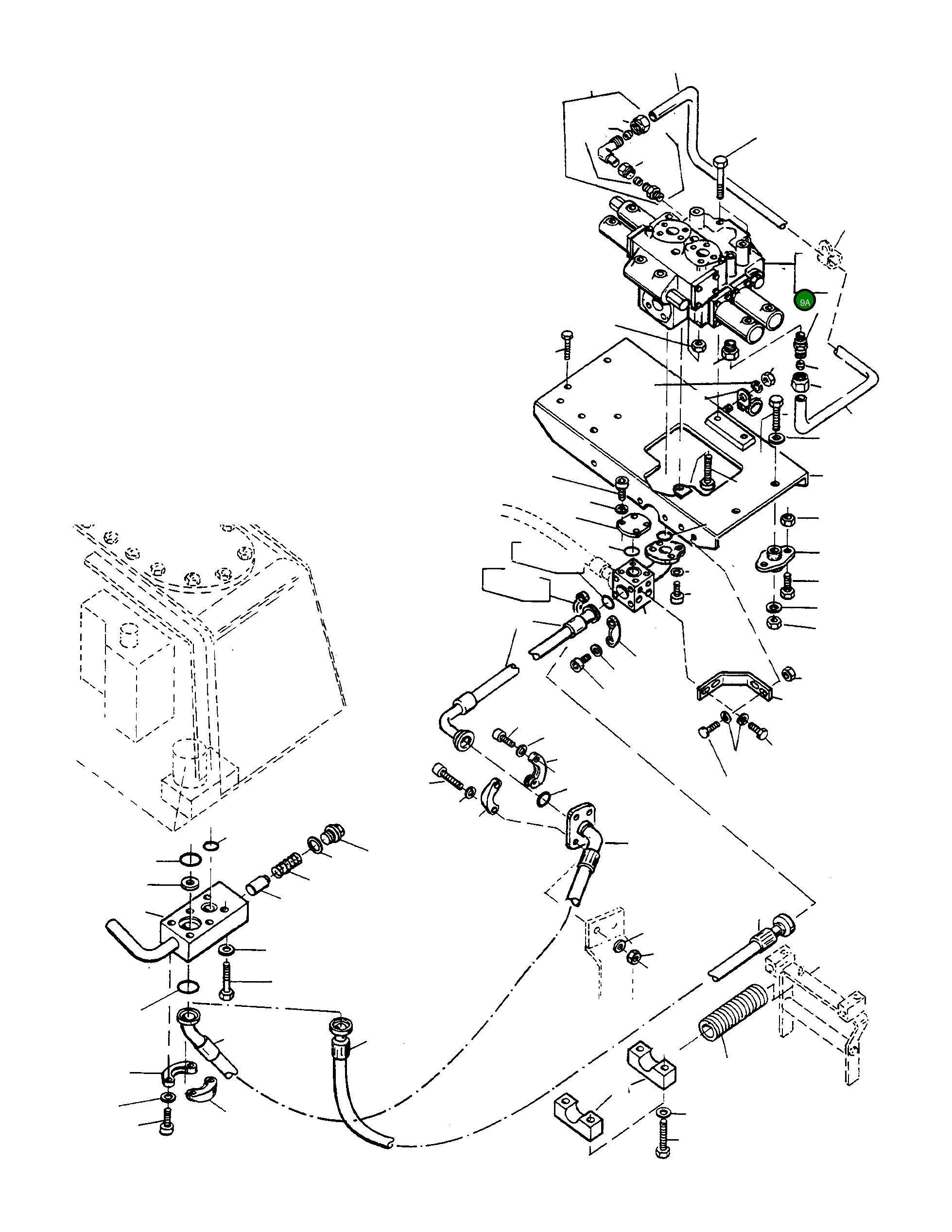 9A