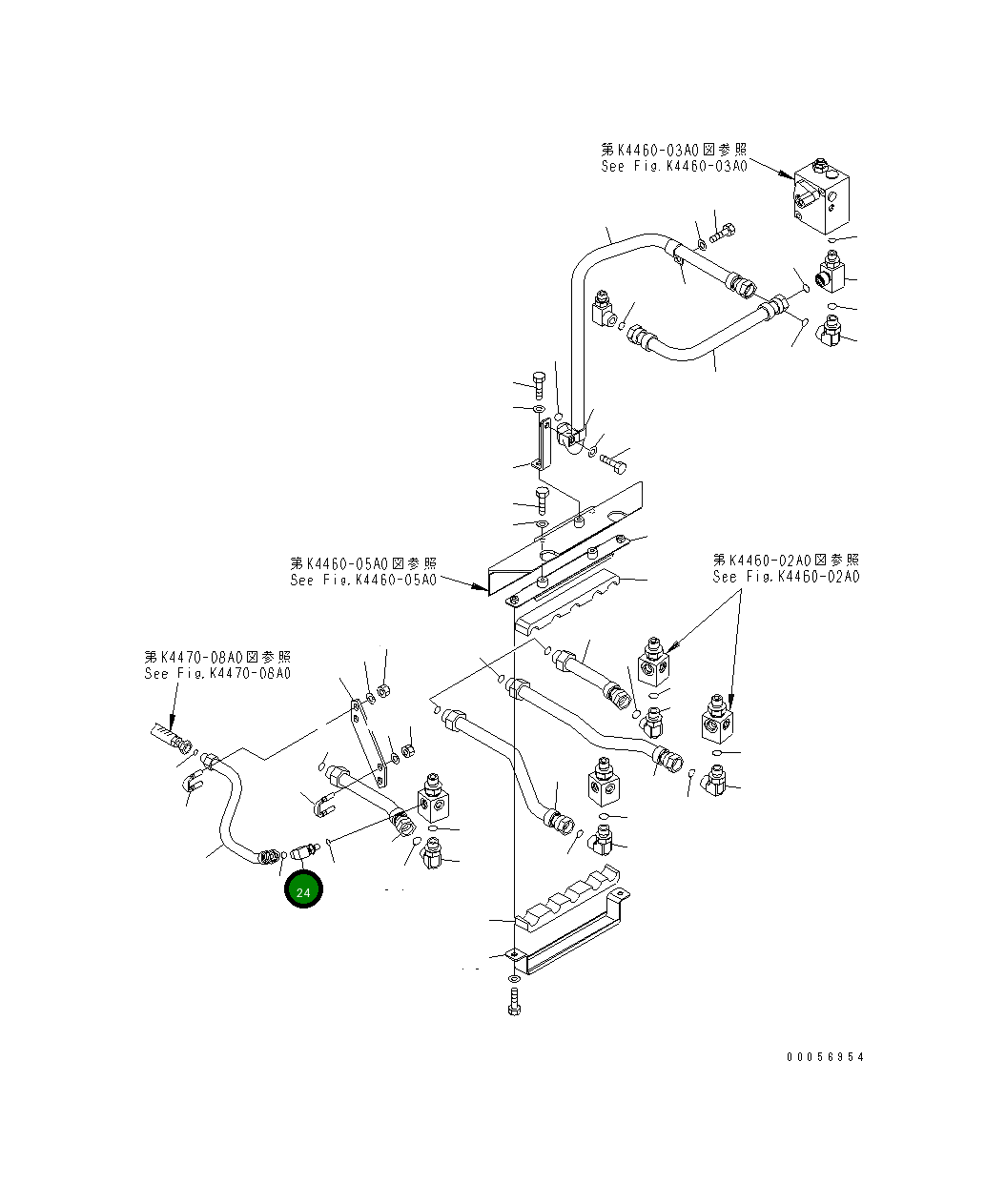 第K4460-03A0図参照
See Fig.K4460-03A0

第K4460-05A0図参照
See Fig.K4460-05A0

第K4460-02A0図参照
See Fig.K4460-02A0

第K4470-08A0図参照
See Fig.K4470-08A0

24

00056954