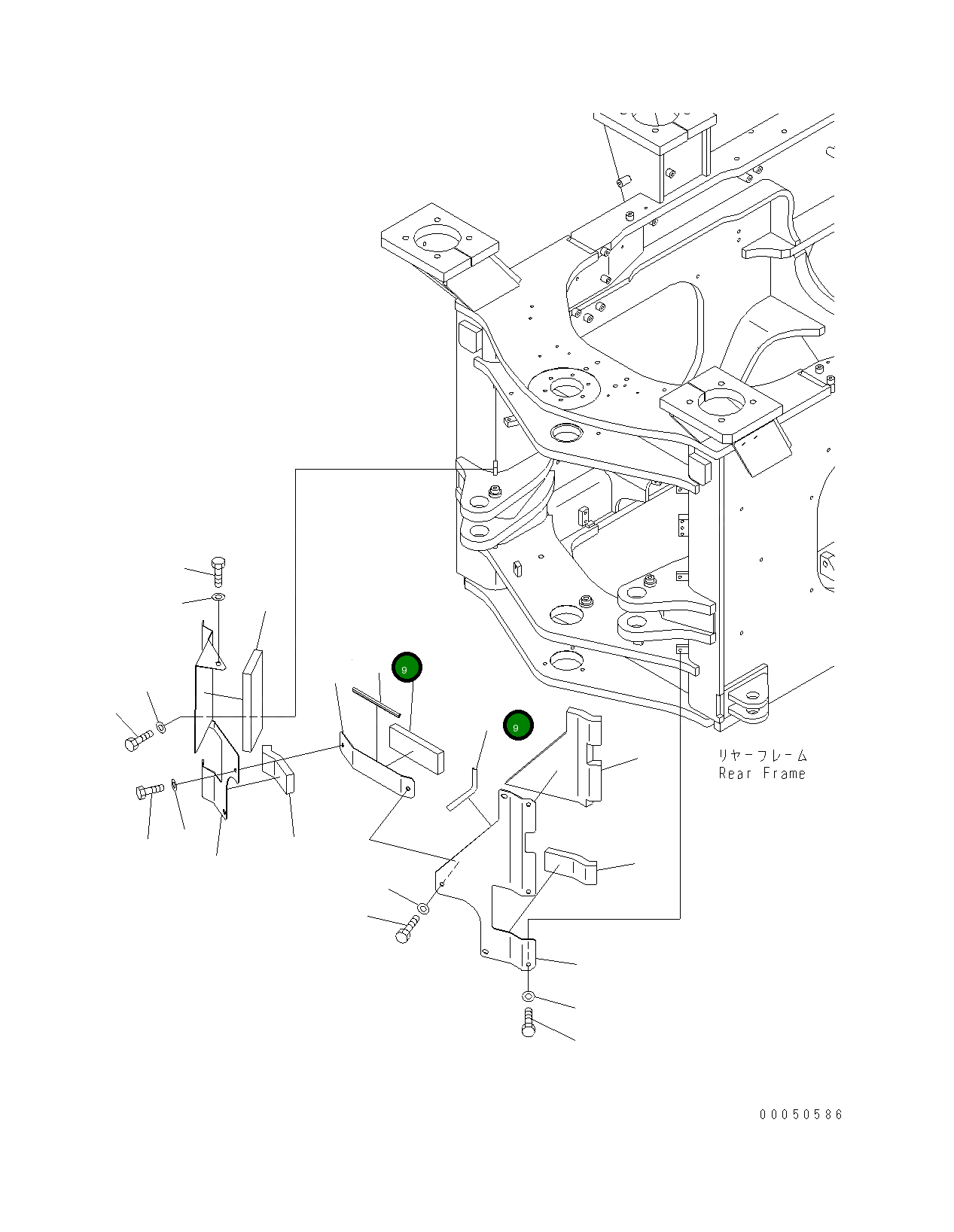 9

9

リヤーフレーム
Rear Frame

00050586