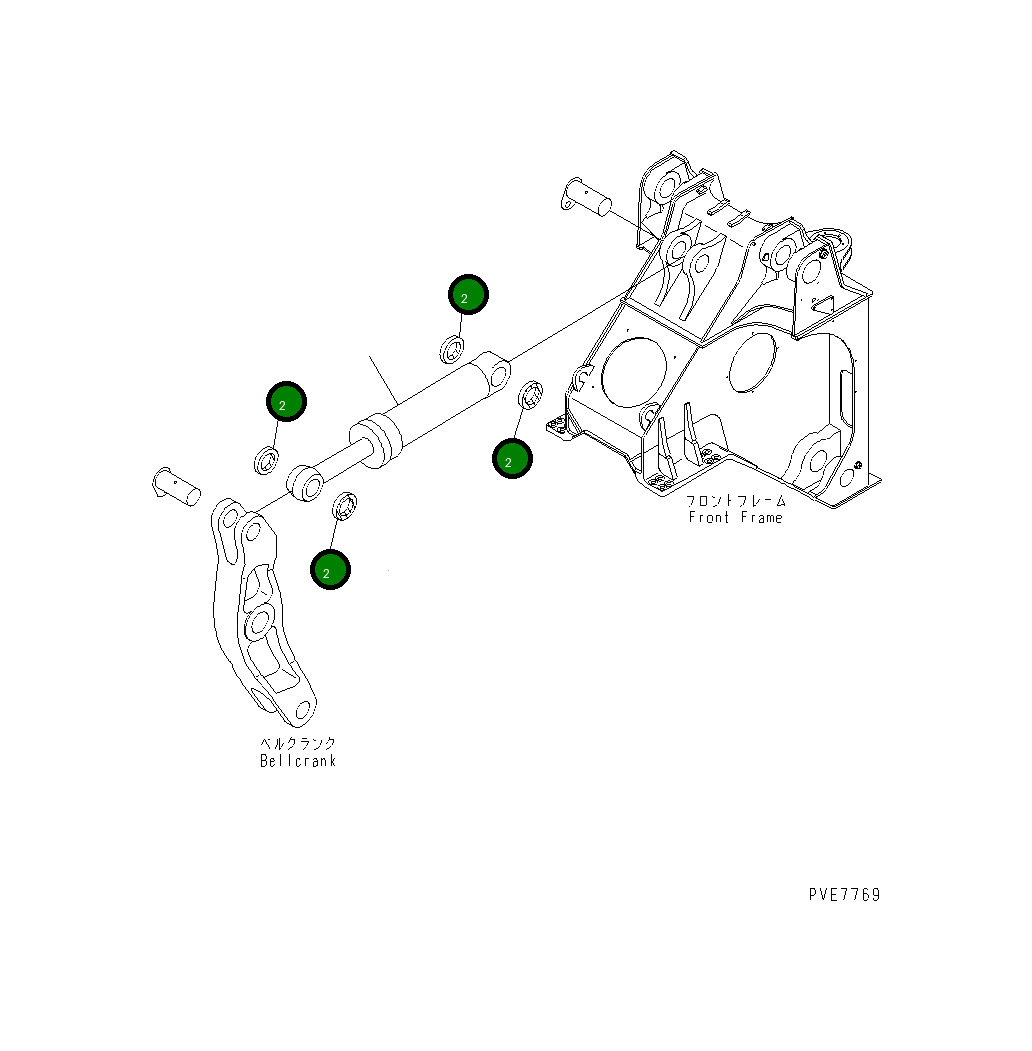 2

2

2

2

フロントフレーム
Front Frame

ベルクランク
Bellcrank

PVE7769