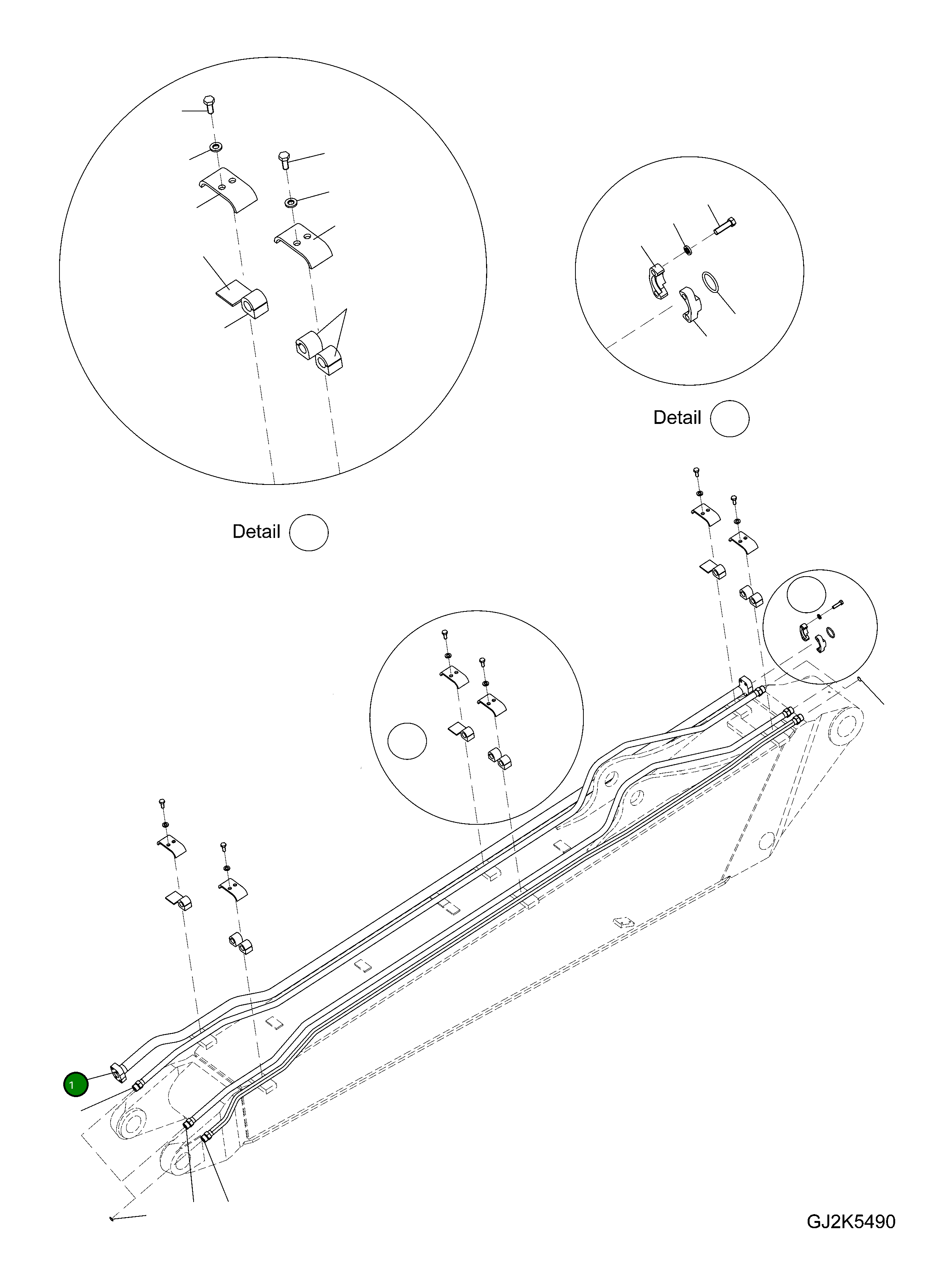 Detail

Detail

1

GJ2K5490