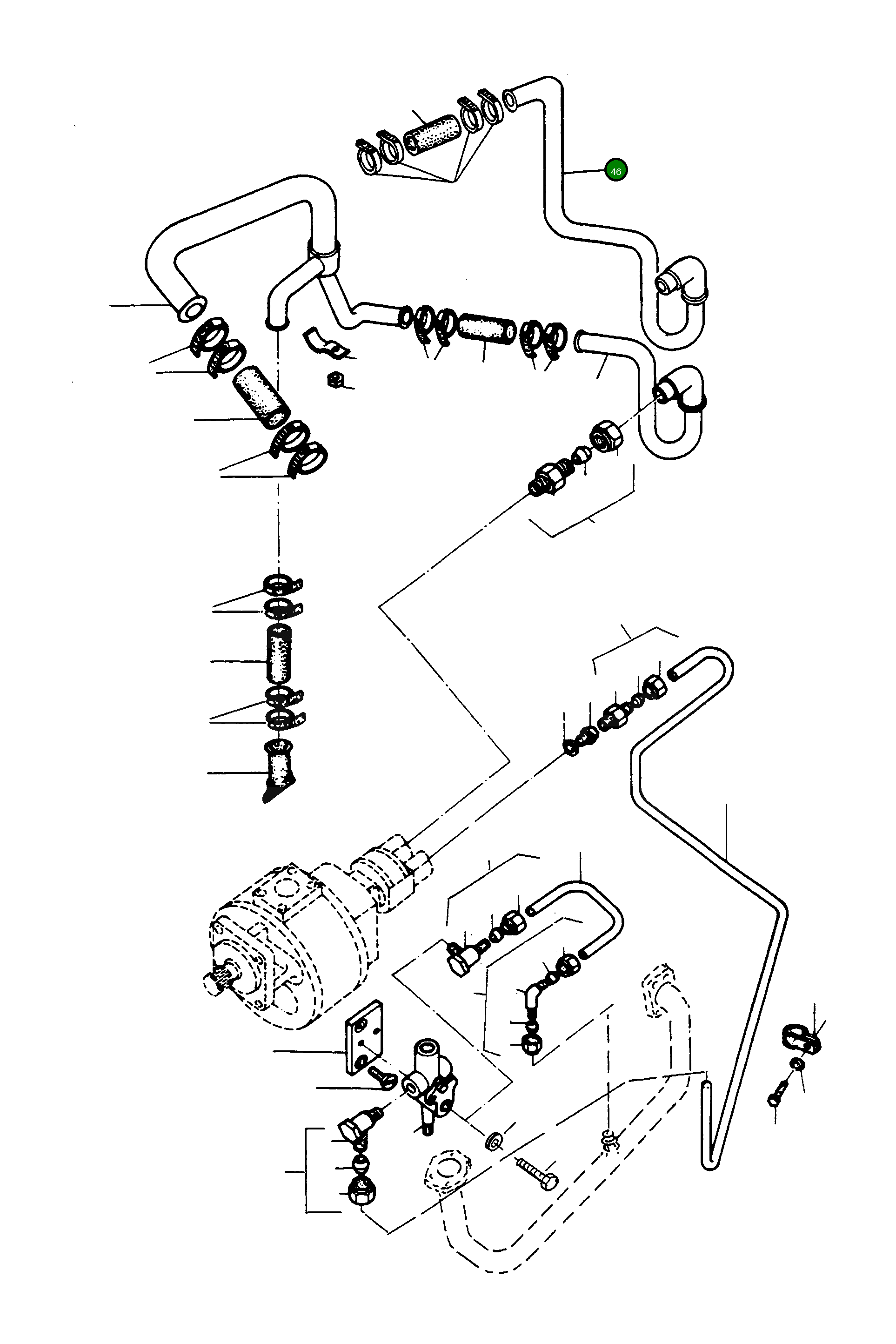 46