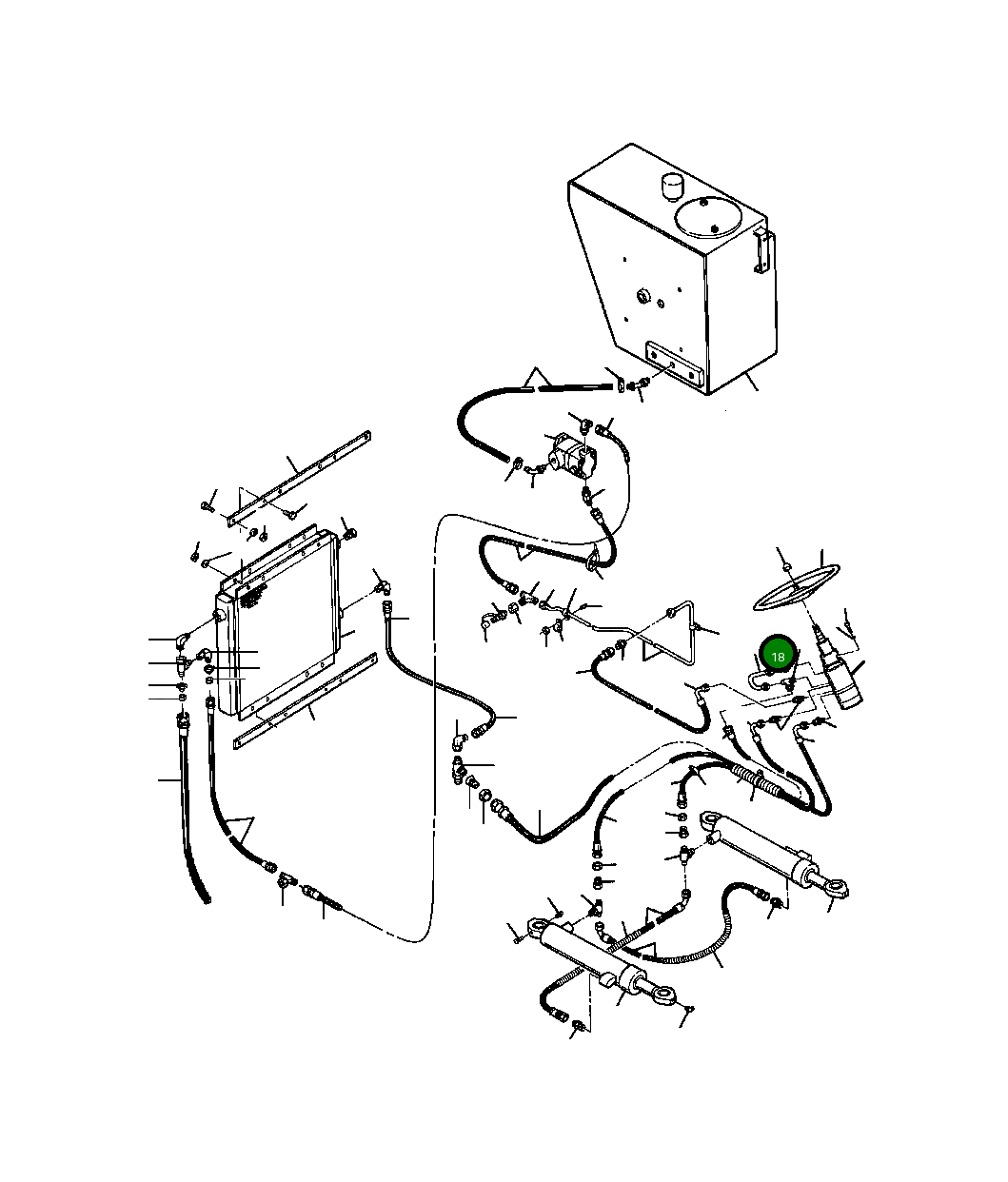 18