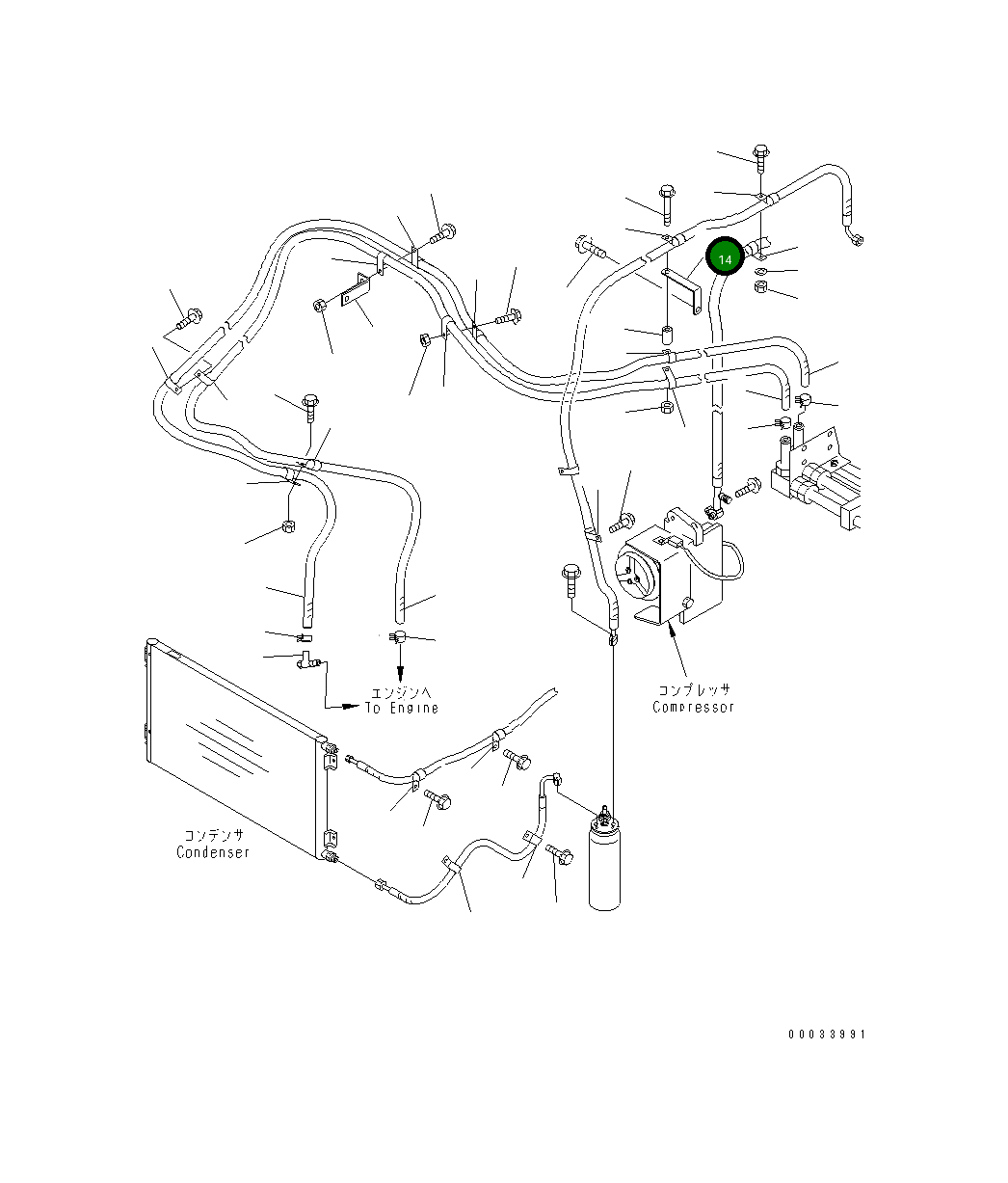 14

エンジンへ
To Engine

コンプレッサ
Compressor

コンデンサ
Condenser

00033991