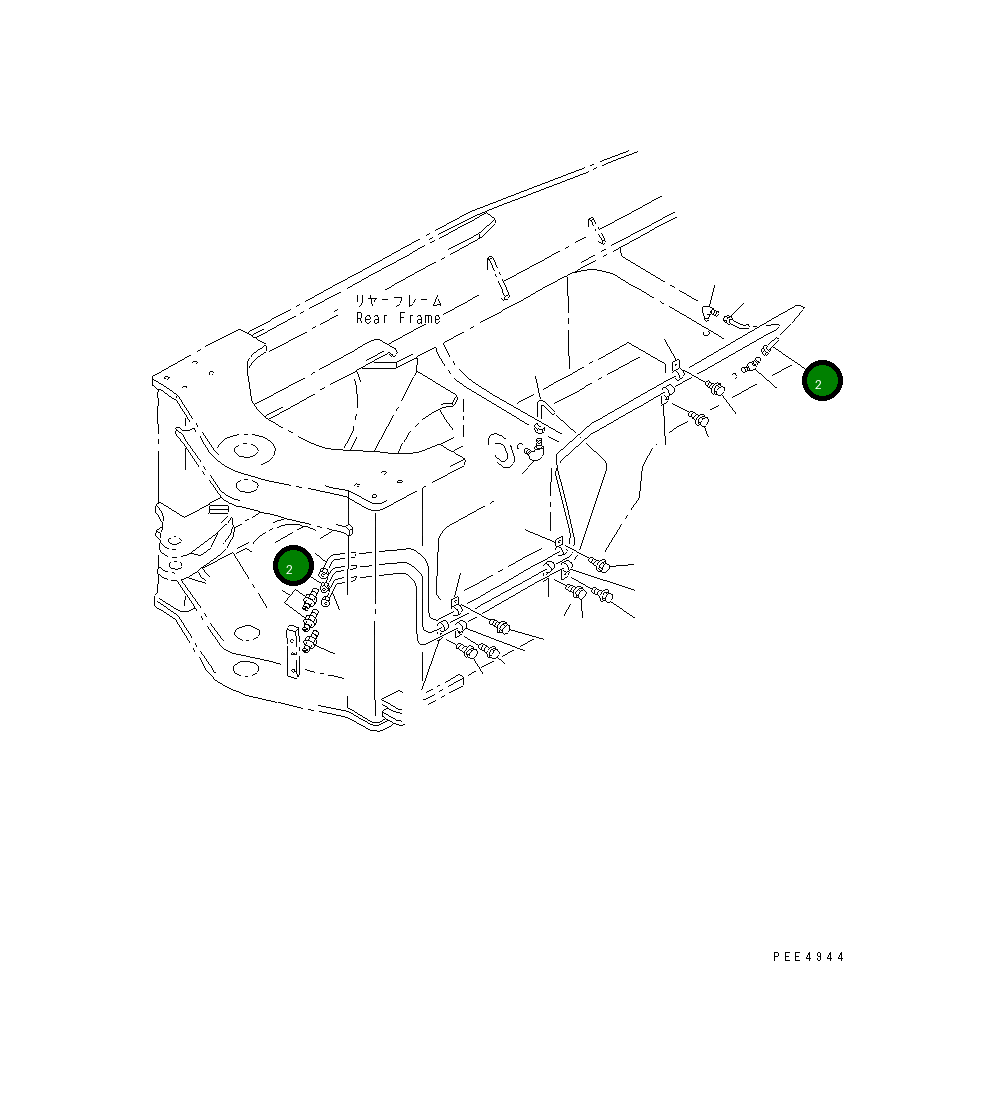 リヤーフレーム
Rear Frame

2

2

PEE4944