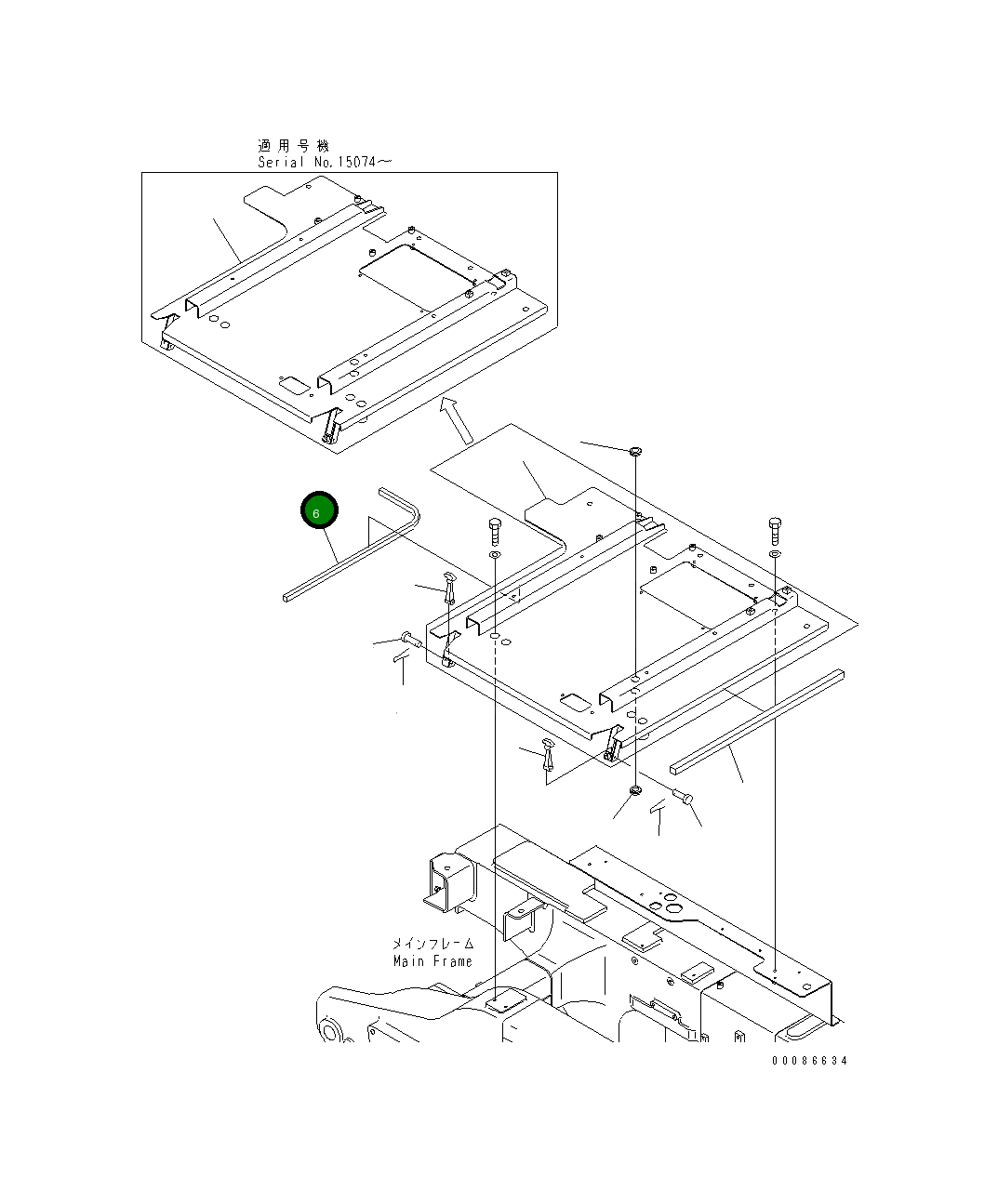 適用号機
Serial No.15074~

6

メインフレーム
Main Frame

00086634