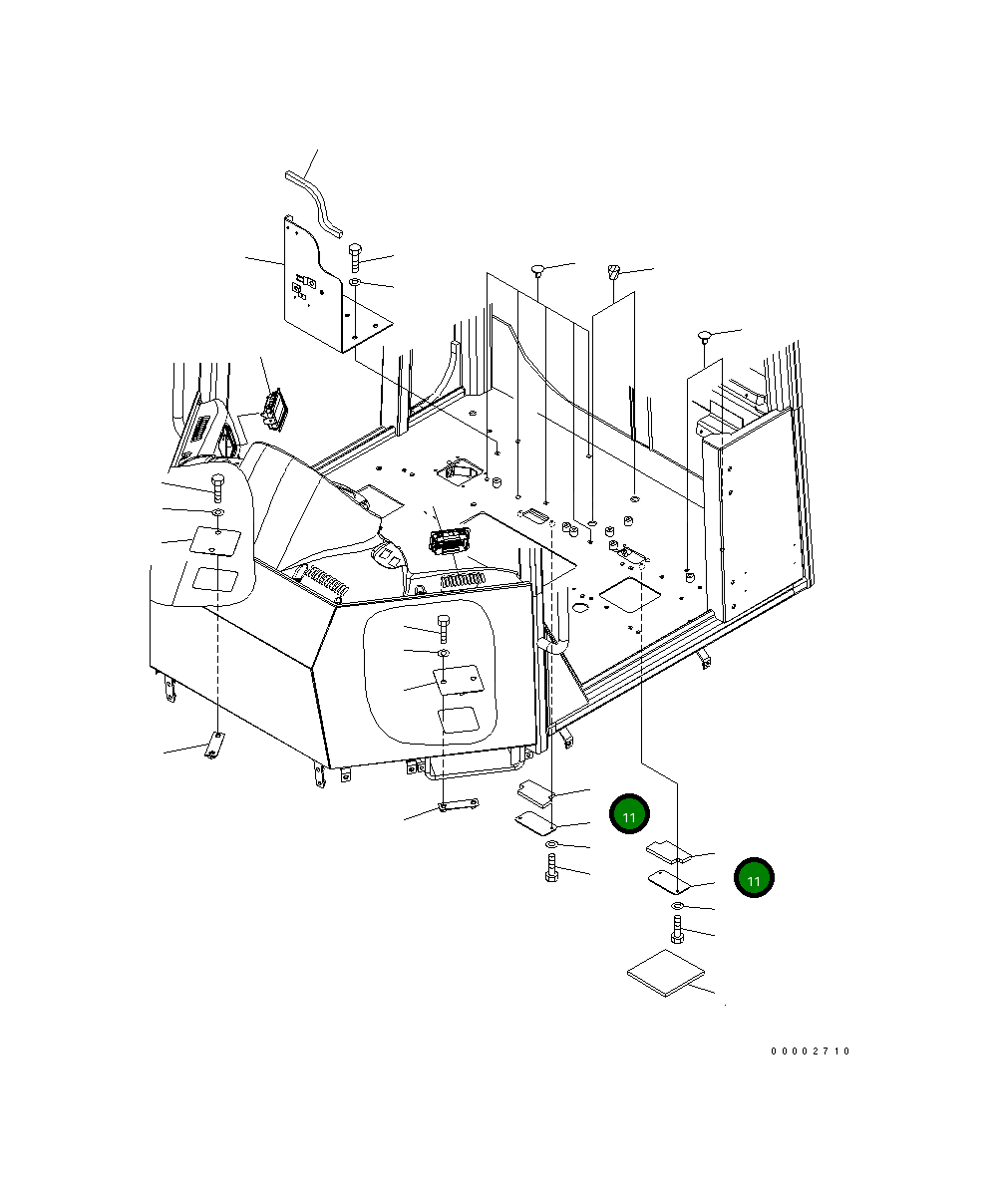 11

11

00002710