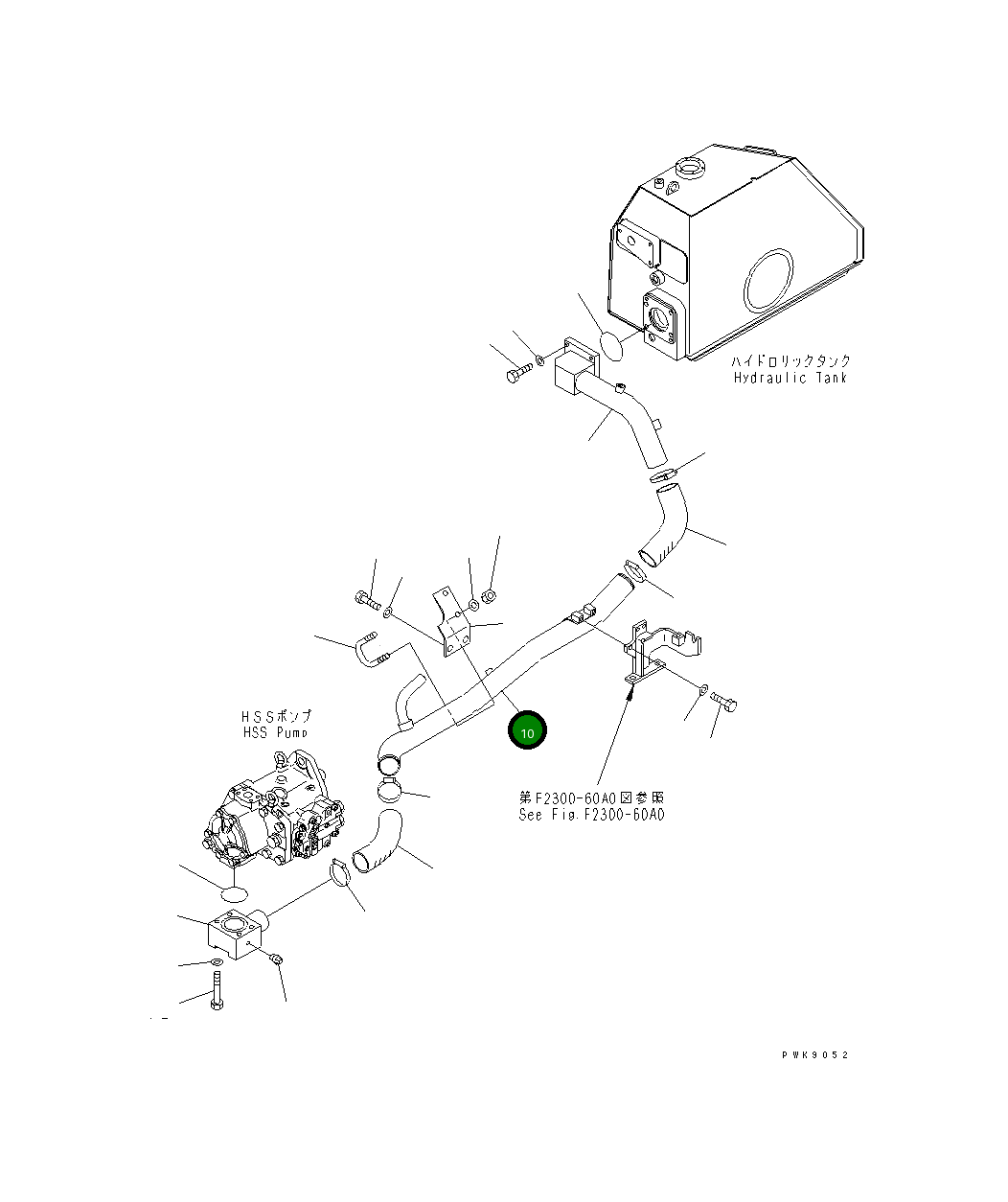 ハイドロリックタンク
Hydraulic Tank

HSSポンプ
HSS Pump

10

第F2300-60A0図参照
See Fig.F2300-60A0

PWK9052