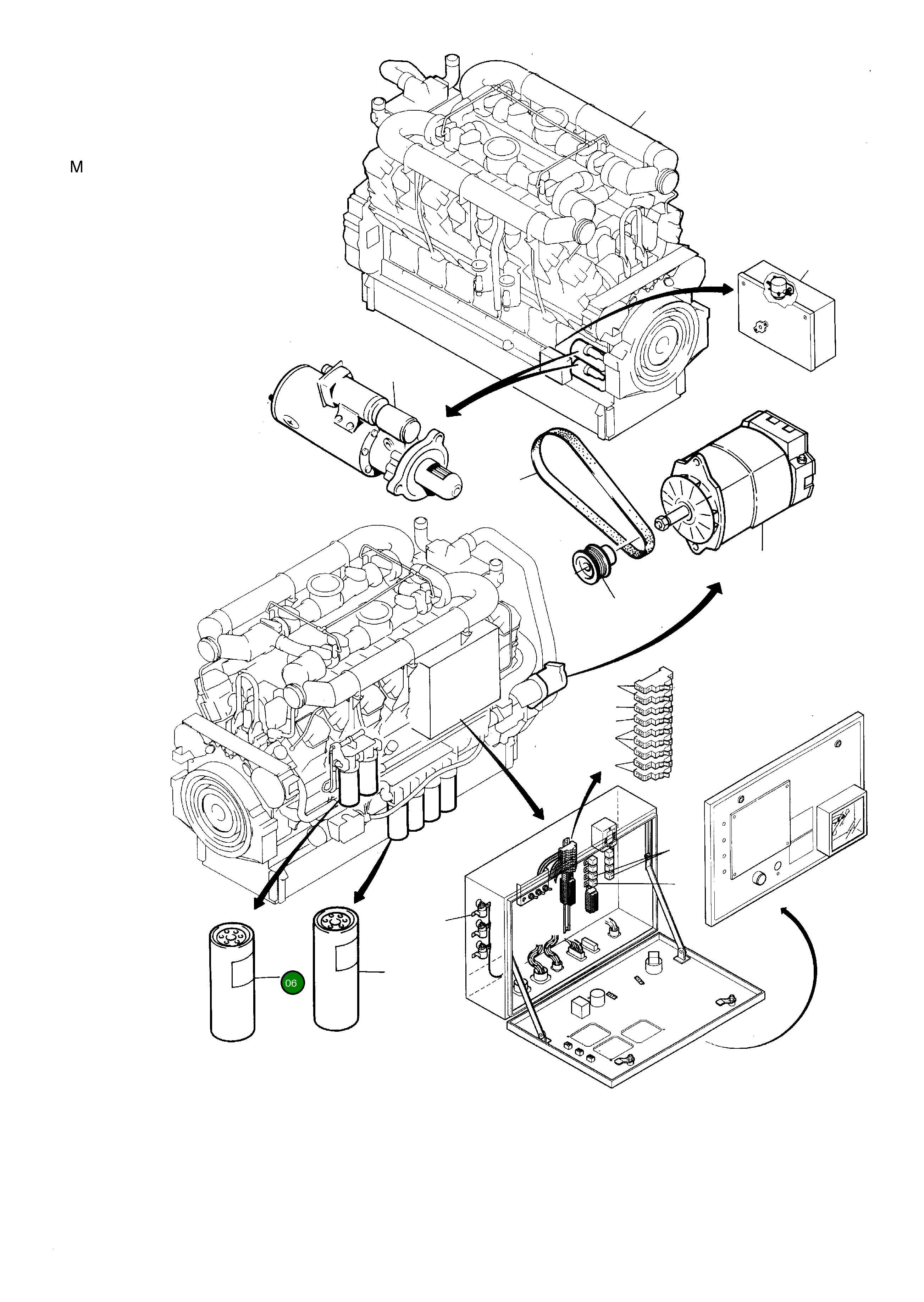 M

06