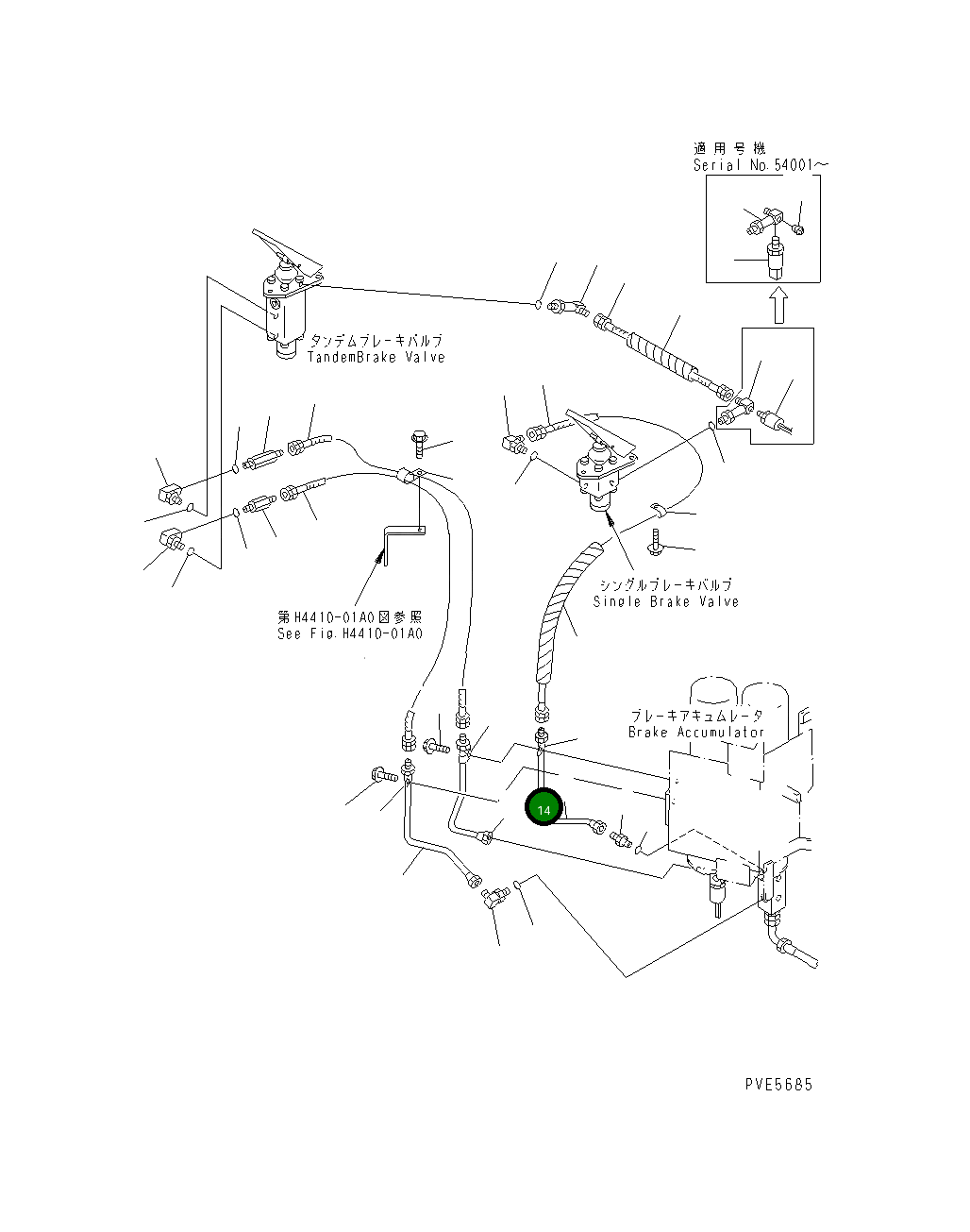 適用号機
Serial No.54001～

タンデムブレーキバルブ
TandemBrake Valve

シングルブレーキバルブ
Single Brake Valve

第H4410-01A0図参照
See Fig.H4410-01A0

ブレーキアキュムレータ
Brake Accumulator

14

PVE5685