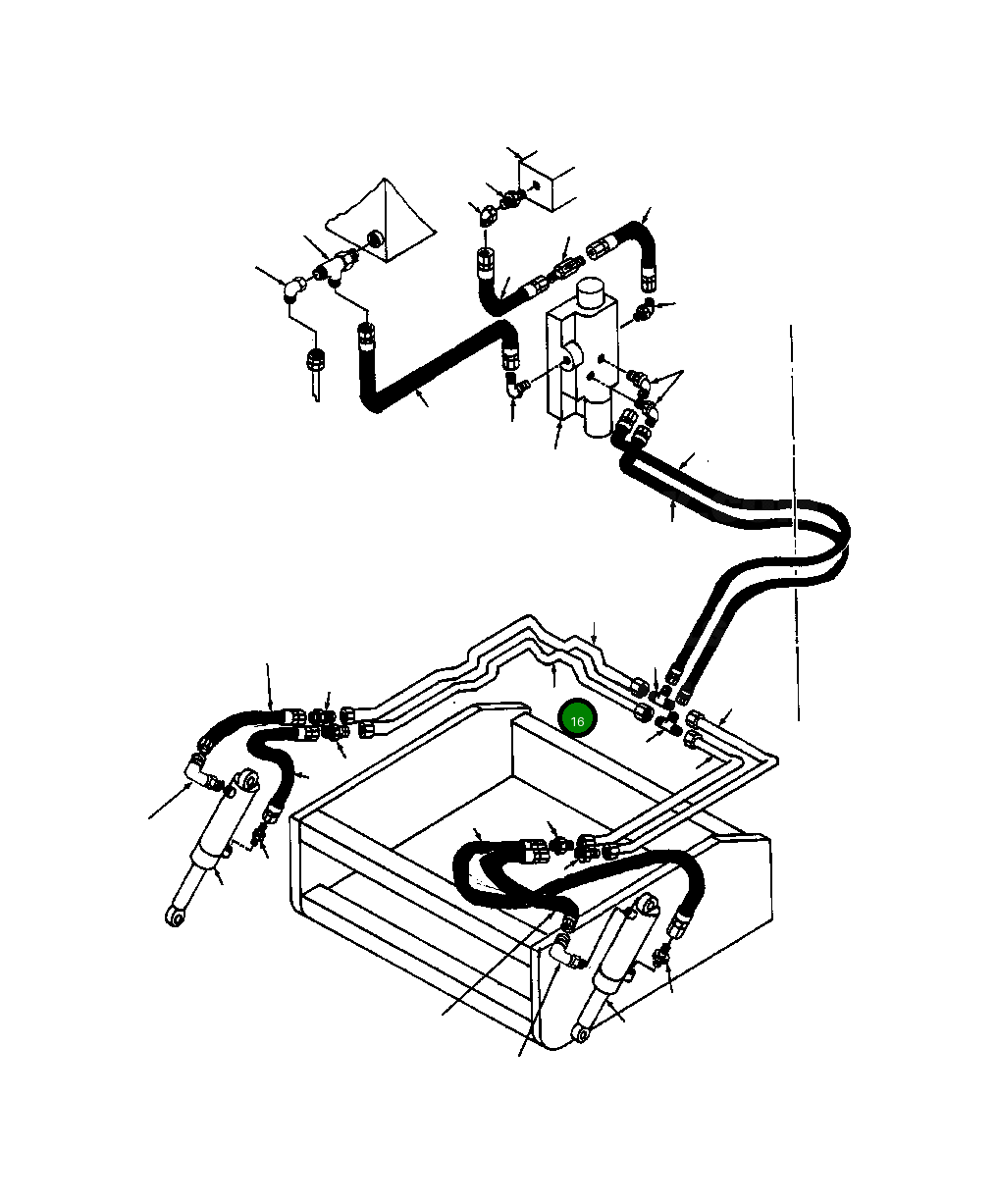 16