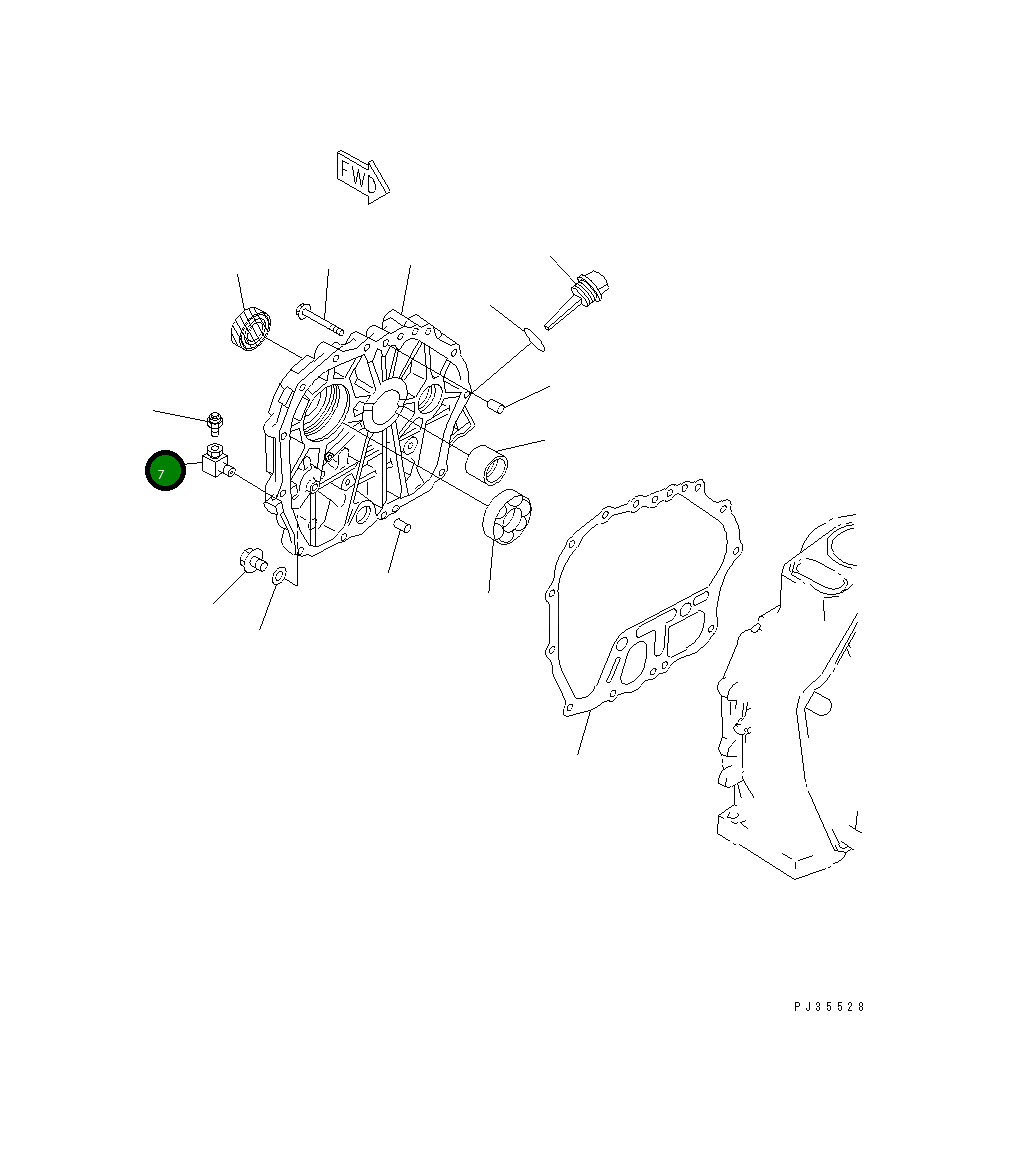 FWD

7

PJ35528