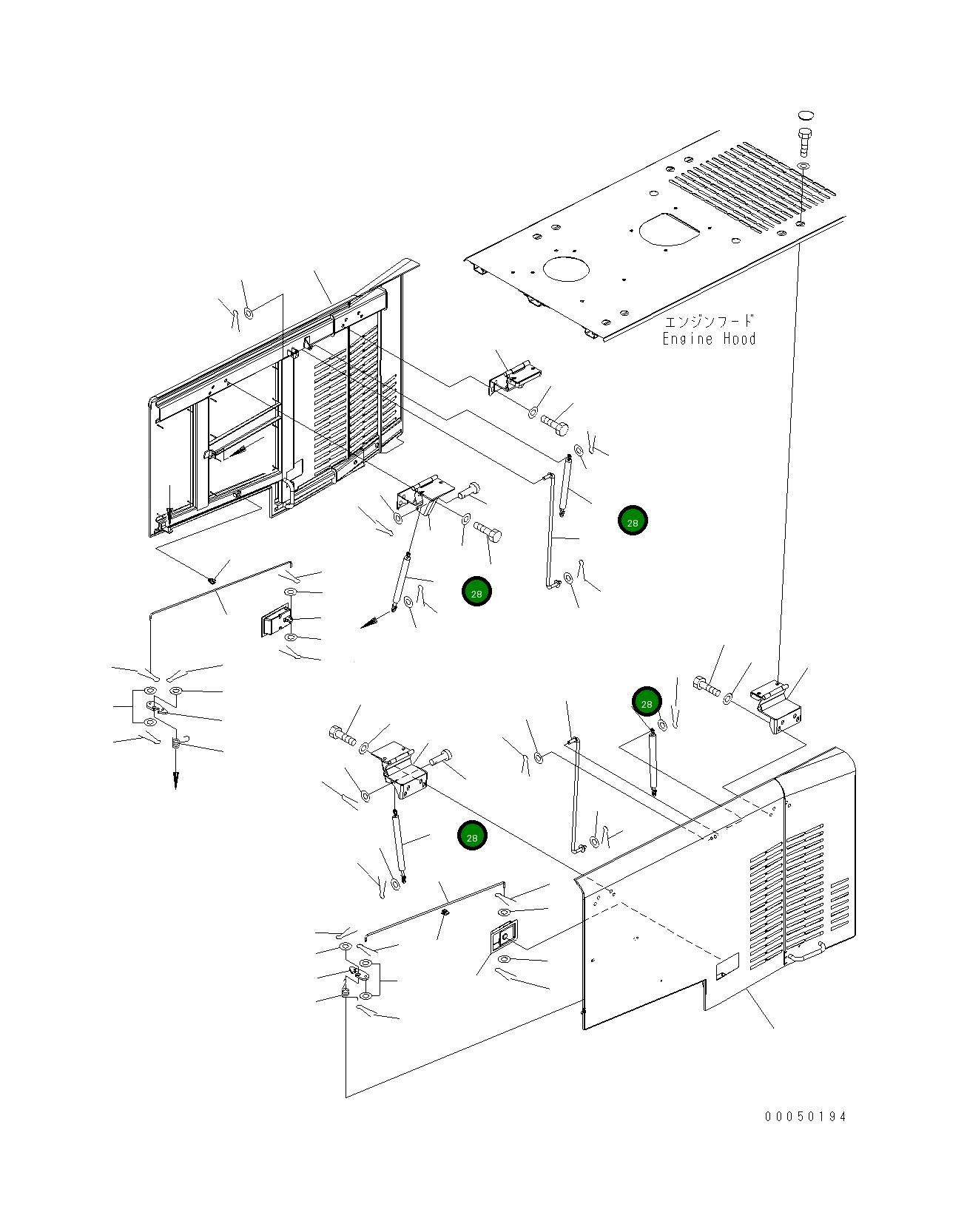 エンジンフード
Engine Hood

28

28

28

28

00050194