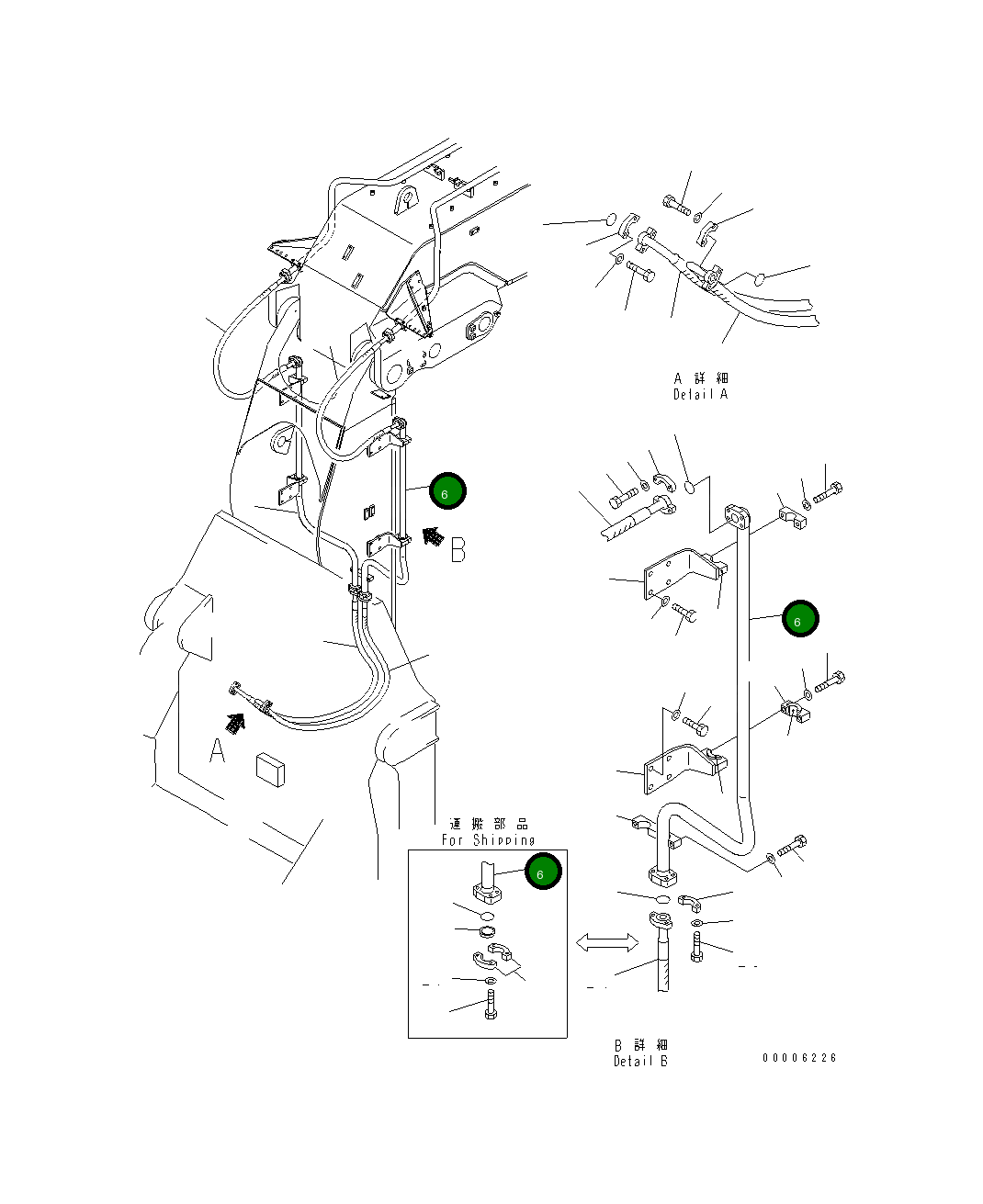 A 詳 細
Detail A

6

B

6

A

運 搬 部 品
For Shipping

6

B 詳 細
Detail B

00006226