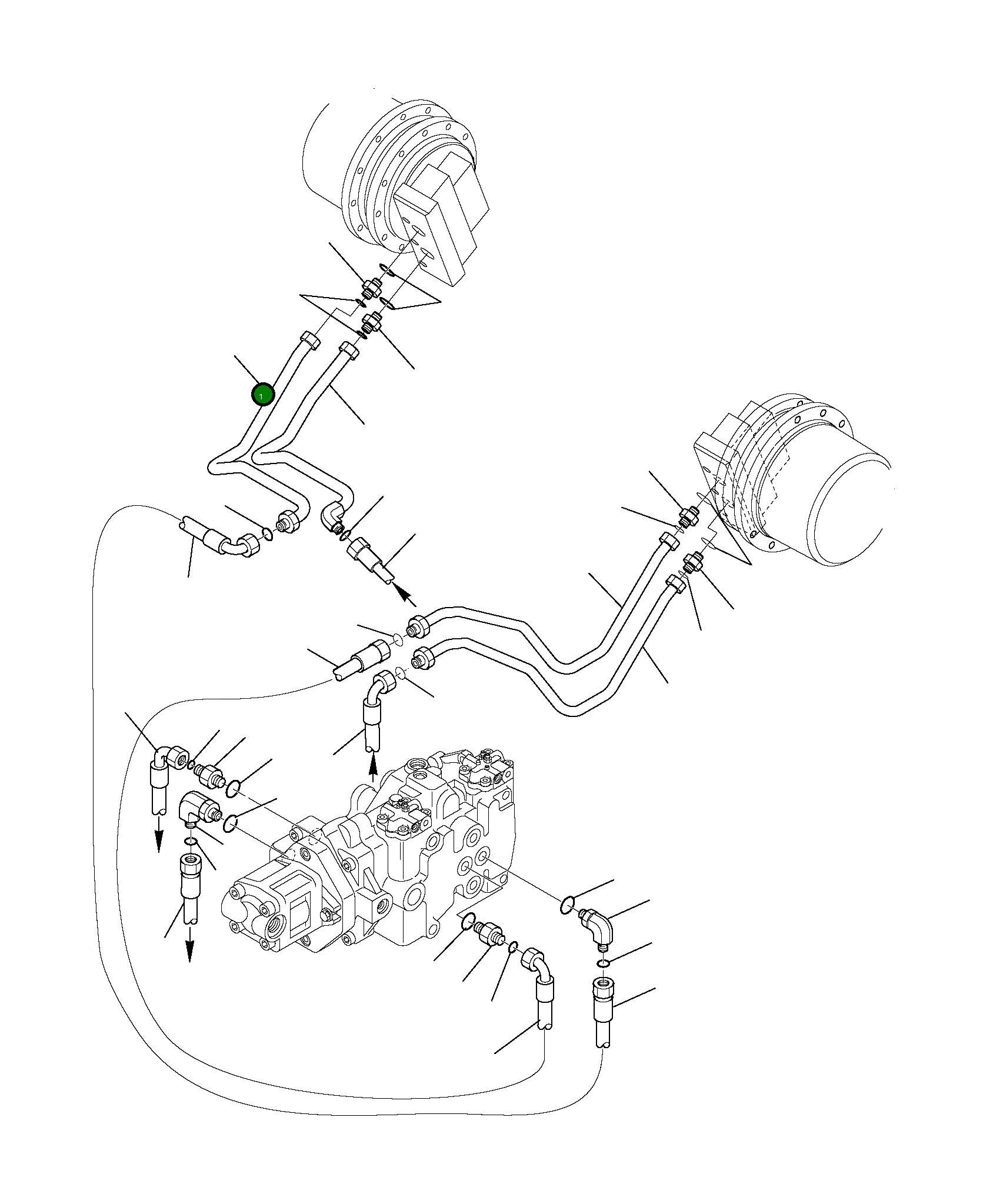 1