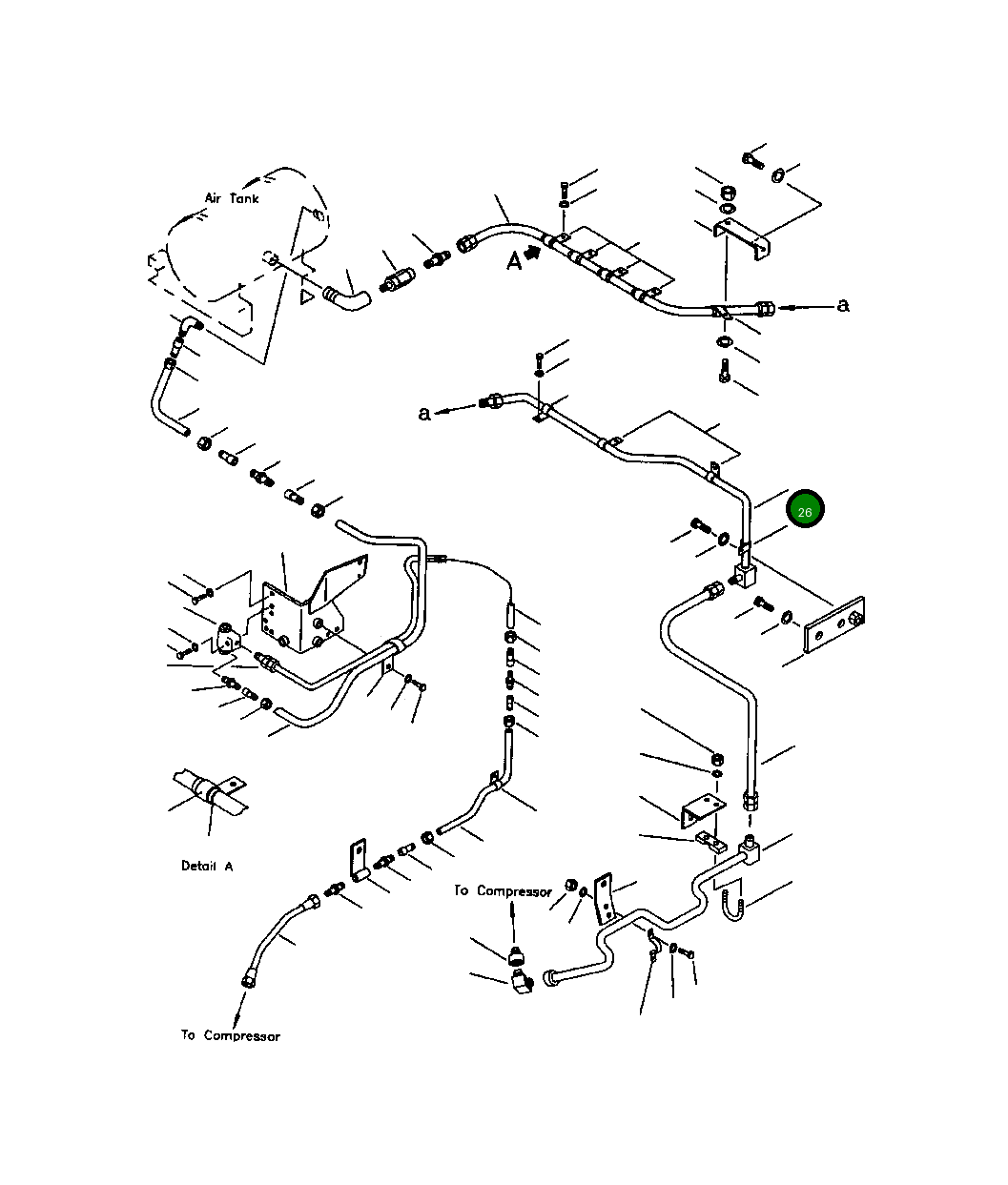 Air Tank

A

a

a

26

Detail A

To Compressor

To Compressor