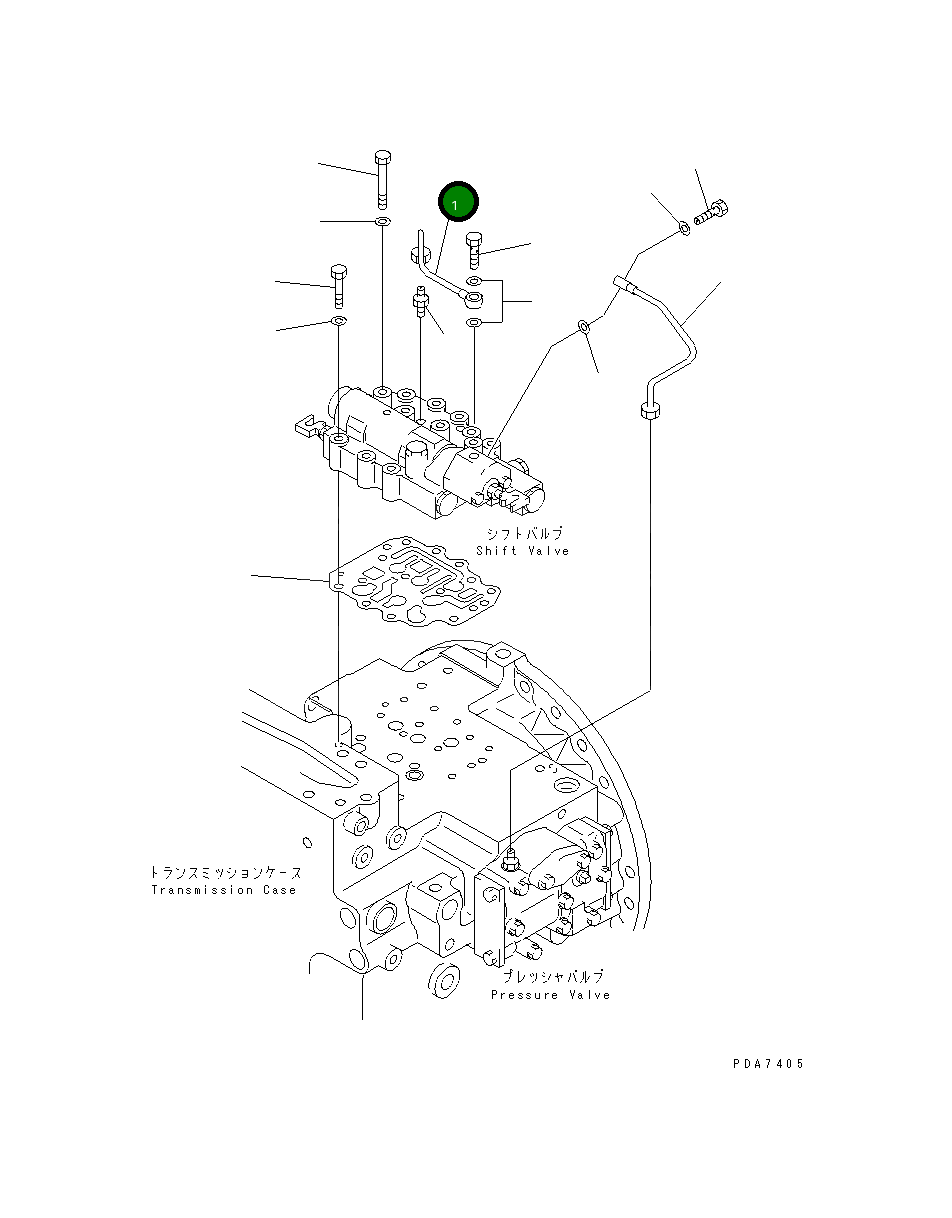 1

シフトバルブ
Shift Valve

トランスミッションケース
Transmission Case

プレッシャバルブ
Pressure Valve

PDA7405