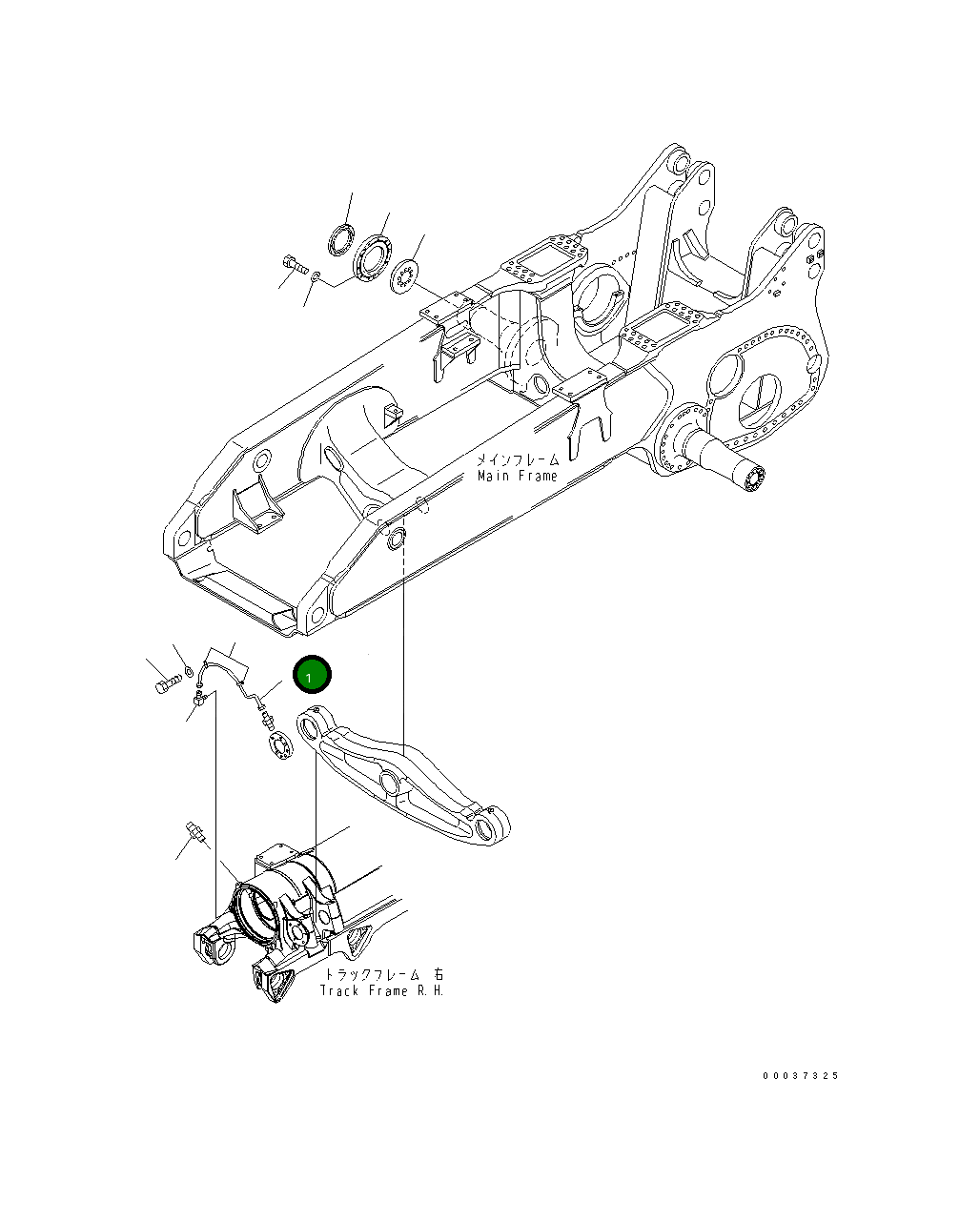 メインフレーム
Main Frame

1

トラックフレーム 右
Track Frame R.H.

00037325